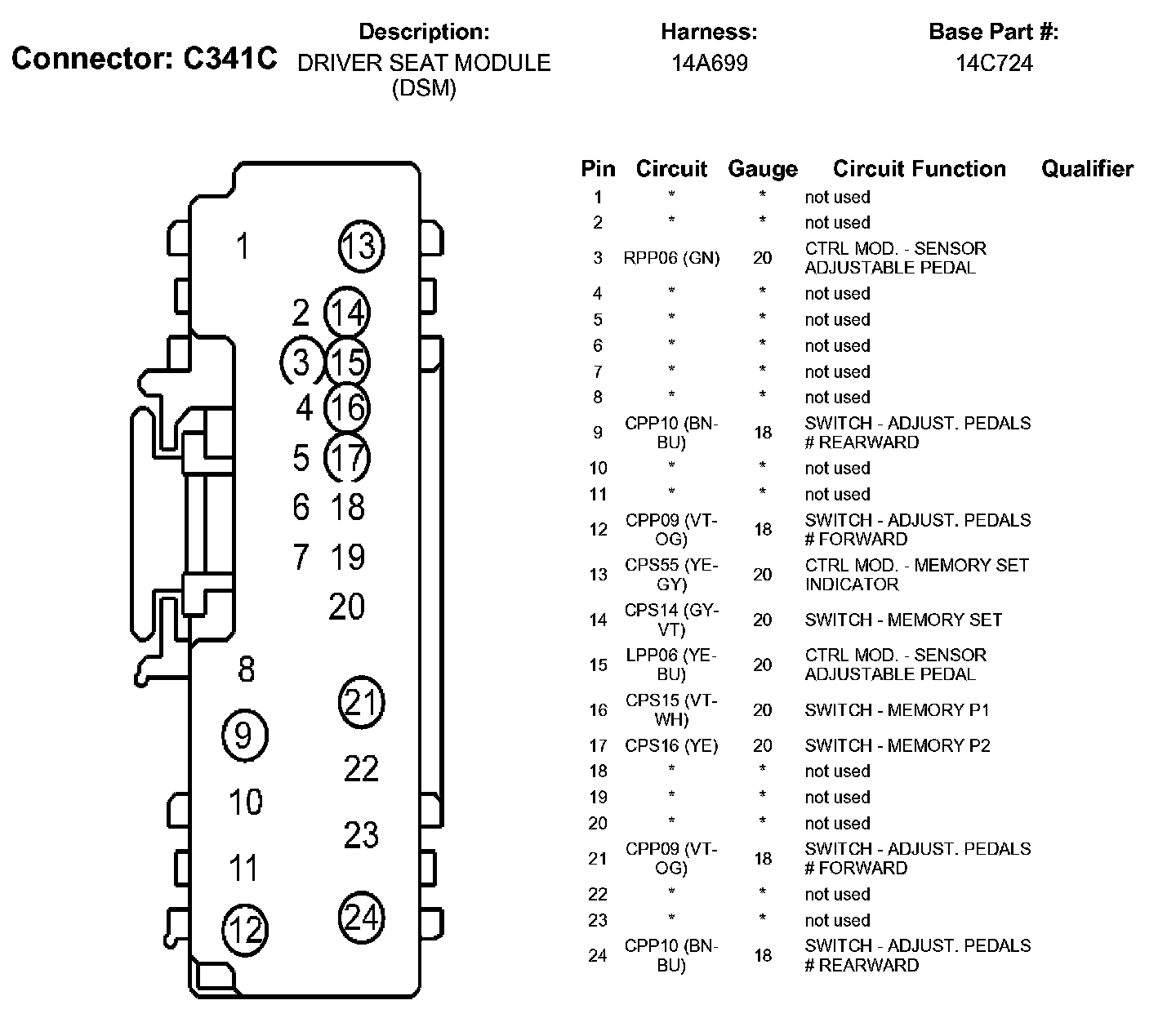 Connector: C341C

Description:
DRIVER SEAT MODULE (DSM)

Harness:
14A699

Base Part #:
14C724

1 13
2 14
3 15
4 16
5 17
6 18
7 19
20
8
21
9
22
10
23
11
12 24

| Pin | Circuit | Gauge | Circuit Function | Qualifier |
|---|---|---|---|---|
| 1 | * | * | not used | |
| 2 | * | * | not used | |
| 3 | RPP06 (GN) | 20 | CTRL MOD. - SENSOR ADJUSTABLE PEDAL | |
| 4 | * | * | not used | |
| 5 | * | * | not used | |
| 6 | * | * | not used | |
| 7 | * | * | not used | |
| 8 | * | * | not used | |
| 9 | CPP10 (BN-BU) | 18 | SWITCH - ADJUST. PEDALS # REARWARD | |
| 10 | * | * | not used | |
| 11 | * | * | not used | |
| 12 | CPP09 (VT-OG) | 18 | SWITCH - ADJUST. PEDALS # FORWARD | |
| 13 | CPS55 (YE-GY) | 20 | CTRL MOD. - MEMORY SET INDICATOR | |
| 14 | CPS14 (GY-VT) | 20 | SWITCH - MEMORY SET | |
| 15 | LPP06 (YE-BU) | 20 | CTRL MOD. - SENSOR ADJUSTABLE PEDAL | |
| 16 | CPS15 (VT-WH) | 20 | SWITCH - MEMORY P1 | |
| 17 | CPS16 (YE) | 20 | SWITCH - MEMORY P2 | |
| 18 | * | * | not used | |
| 19 | * | * | not used | |
| 20 | * | * | not used | |
| 21 | CPP09 (VT-OG) | 18 | SWITCH - ADJUST. PEDALS # FORWARD | |
| 22 | * | * | not used | |
| 23 | * | * | not used | |
| 24 | CPP10 (BN-BU) | 18 | SWITCH - ADJUST. PEDALS # REARWARD | |