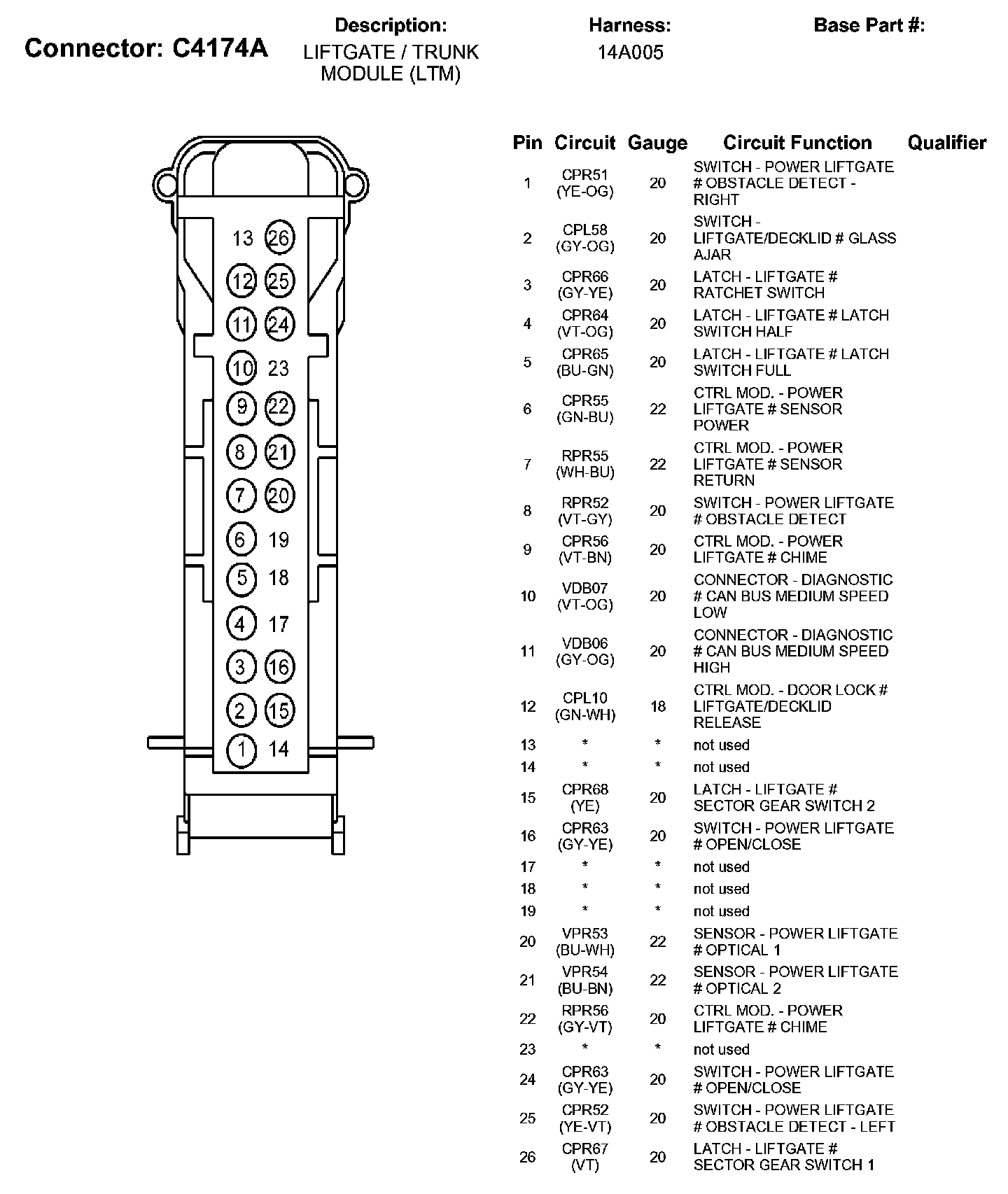 Connector: C4174A

Description:
LIFTGATE / TRUNK MODULE (LTM)

Harness:
14A005

Base Part #:

13 26
12 25
11 24
10 23
9 22
8 21
7 20
6 19
5 18
4 17
3 16
2 15
1 14

| Pin | Circuit | Gauge | Circuit Function | Qualifier |
|---|---|---|---|---|
| 1 | CPR51 (YE-OG) | 20 | SWITCH - POWER LIFTGATE # OBSTACLE DETECT - RIGHT | |
| 2 | CPL58 (GY-OG) | 20 | SWITCH - LIFTGATE/DECKLID # GLASS AJAR | |
| 3 | CPR66 (GY-YE) | 20 | LATCH - LIFTGATE # RATCHET SWITCH | |
| 4 | CPR64 (VT-OG) | 20 | LATCH - LIFTGATE # LATCH SWITCH HALF | |
| 5 | CPR65 (BU-GN) | 20 | LATCH - LIFTGATE # LATCH SWITCH FULL | |
| 6 | CPR55 (GN-BU) | 22 | CTRL MOD. - POWER LIFTGATE # SENSOR POWER | |
| 7 | RPR55 (WH-BU) | 22 | CTRL MOD. - POWER LIFTGATE # SENSOR RETURN | |
| 8 | RPR52 (VT-GY) | 20 | SWITCH - POWER LIFTGATE # OBSTACLE DETECT | |
| 9 | CPR56 (VT-BN) | 20 | CTRL MOD. - POWER LIFTGATE # CHIME | |
| 10 | VDB07 (VT-OG) | 20 | CONNECTOR - DIAGNOSTIC # CAN BUS MEDIUM SPEED LOW | |
| 11 | VDB06 (GY-OG) | 20 | CONNECTOR - DIAGNOSTIC # CAN BUS MEDIUM SPEED HIGH | |
| 12 | CPL10 (GN-WH) | 18 | CTRL MOD. - DOOR LOCK # LIFTGATE/DECKLID RELEASE | |
| 13 | * | * | not used | |
| 14 | * | * | not used | |
| 15 | CPR68 (YE) | 20 | LATCH - LIFTGATE # SECTOR GEAR SWITCH 2 | |
| 16 | CPR63 (GY-YE) | 20 | SWITCH - POWER LIFTGATE # OPEN/CLOSE | |
| 17 | * | * | not used | |
| 18 | * | * | not used | |
| 19 | * | * | not used | |
| 20 | VPR53 (BU-WH) | 22 | SENSOR - POWER LIFTGATE # OPTICAL 1 | |
| 21 | VPR54 (BU-BN) | 22 | SENSOR - POWER LIFTGATE # OPTICAL 2 | |
| 22 | RPR56 (GY-VT) | 20 | CTRL MOD. - POWER LIFTGATE # CHIME | |
| 23 | * | * | not used | |
| 24 | CPR63 (GY-YE) | 20 | SWITCH - POWER LIFTGATE # OPEN/CLOSE | |
| 25 | CPR52 (YE-VT) | 20 | SWITCH - POWER LIFTGATE # OBSTACLE DETECT - LEFT | |
| 26 | CPR67 (VT) | 20 | LATCH - LIFTGATE # SECTOR GEAR SWITCH 1 | |