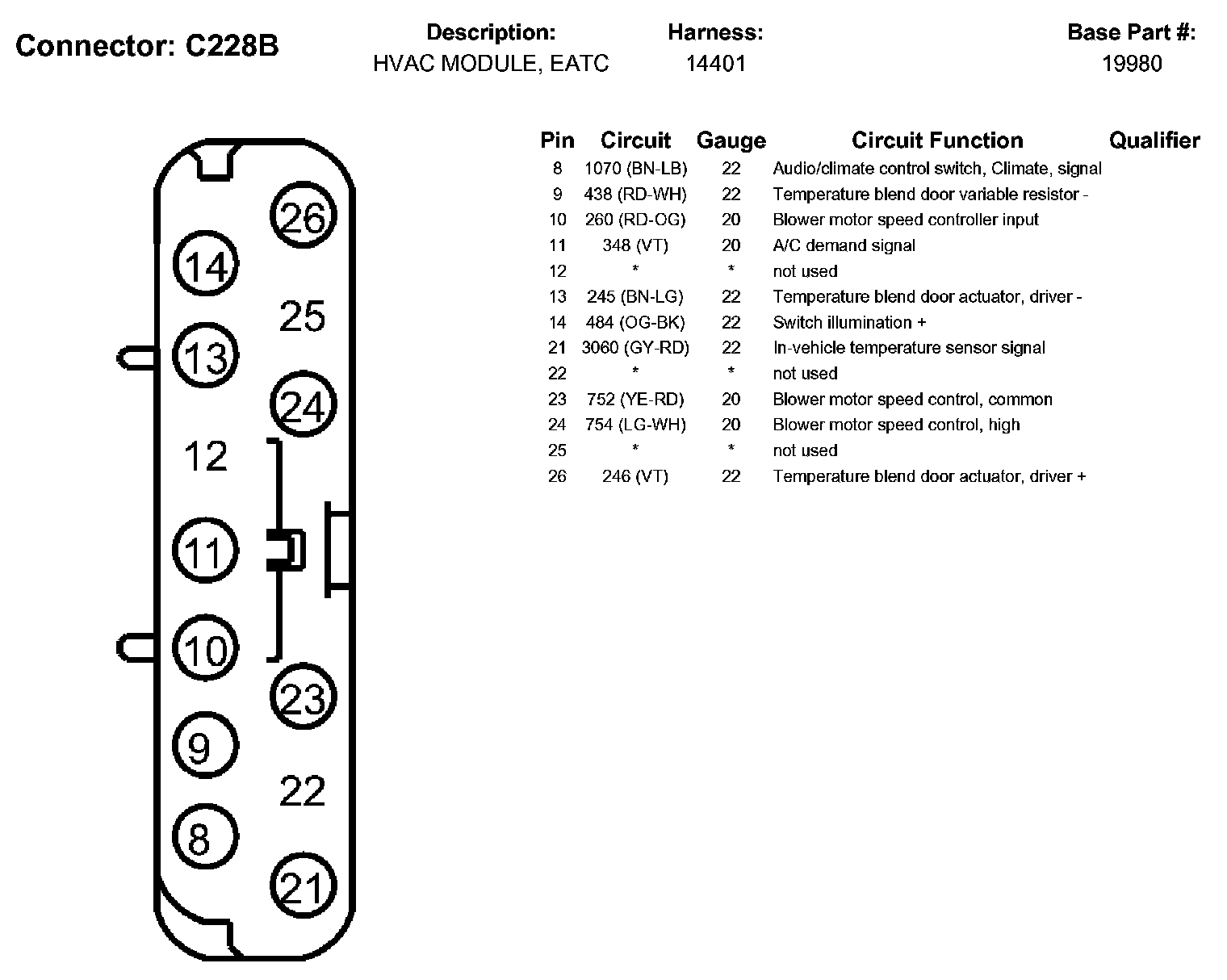 Connector: C228B

Description:
HVAC MODULE, EATC

Harness:
14401

Base Part #:
19980

26
14
25
13
24
12
11
10
23
9
22
8
21

| Pin | Circuit | Gauge | Circuit Function | Qualifier |
|---|---|---|---|---|
| 8 | 1070 (BN-LB) | 22 | Audio/climate control switch, Climate, signal | |
| 9 | 438 (RD-WH) | 22 | Temperature blend door variable resistor - | |
| 10 | 260 (RD-OG) | 20 | Blower motor speed controller input | |
| 11 | 348 (VT) | 20 | A/C demand signal | |
| 12 | * | * | not used | |
| 13 | 245 (BN-LG) | 22 | Temperature blend door actuator, driver - | |
| 14 | 484 (OG-BK) | 22 | Switch illumination + | |
| 21 | 3060 (GY-RD) | 22 | In-vehicle temperature sensor signal | |
| 22 | * | * | not used | |
| 23 | 752 (YE-RD) | 20 | Blower motor speed control, common | |
| 24 | 754 (LG-WH) | 20 | Blower motor speed control, high | |
| 25 | * | * | not used | |
| 26 | 246 (VT) | 22 | Temperature blend door actuator, driver + | |