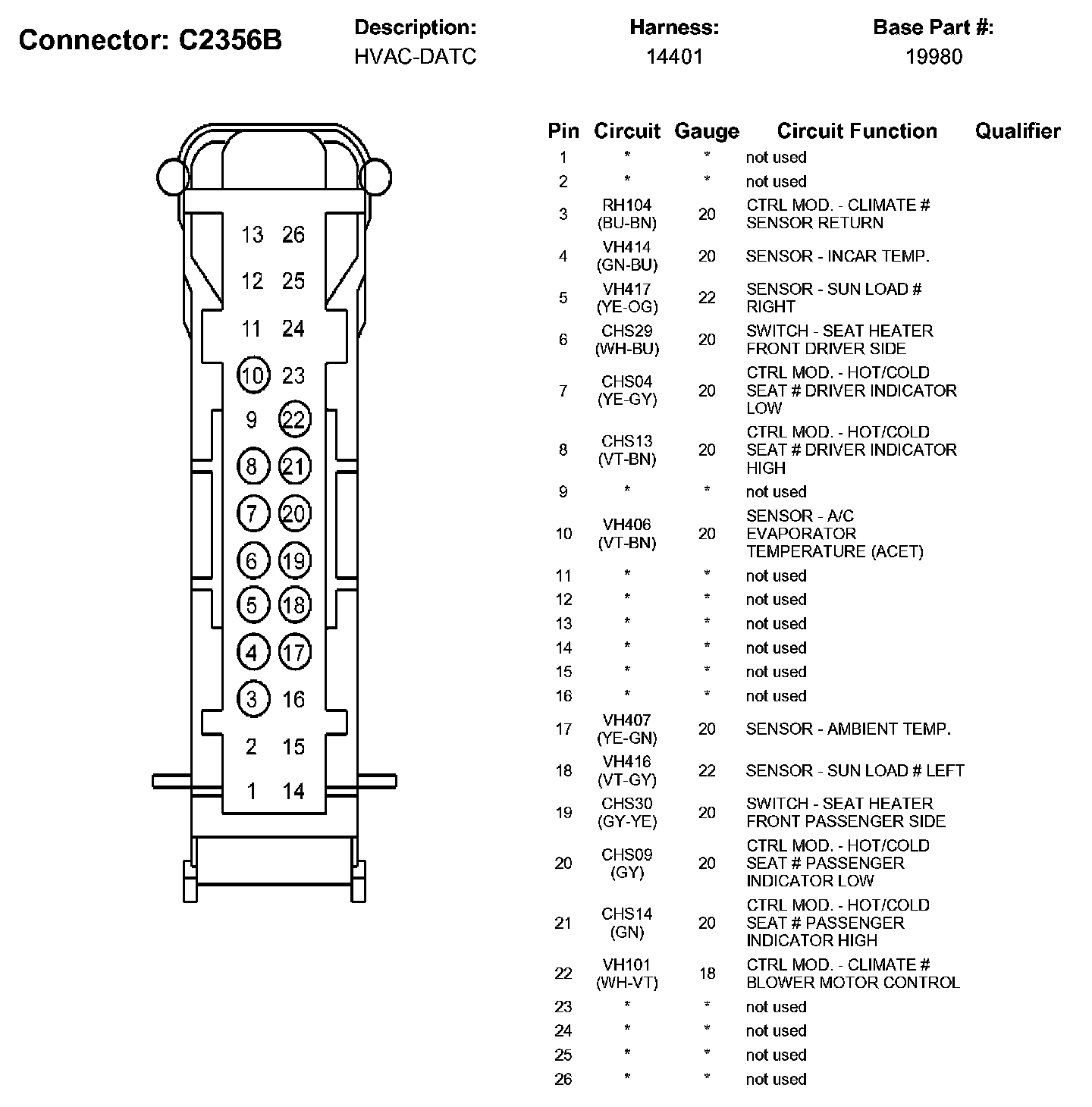 Connector: C2356B

Description:
HVAC-DATC

Harness:
14401

Base Part #:
19980

13 26
12 25
11 24
10 23
9 22
8 21
7 20
6 19
5 18
4 17
3 16
2 15
1 14

| Pin | Circuit | Gauge | Circuit Function | Qualifier |
|---|---|---|---|---|
| 1 | * | * | not used | |
| 2 | * | * | not used | |
| 3 | RH104 (BU-BN) | 20 | CTRL MOD. - CLIMATE # SENSOR RETURN | |
| 4 | VH414 (GN-BU) | 20 | SENSOR - INCAR TEMP. | |
| 5 | VH417 (YE-OG) | 22 | SENSOR - SUN LOAD # RIGHT | |
| 6 | CHS29 (WH-BU) | 20 | SWITCH - SEAT HEATER FRONT DRIVER SIDE | |
| 7 | CHS04 (YE-GY) | 20 | CTRL MOD. - HOT/COLD SEAT # DRIVER INDICATOR LOW | |
| 8 | CHS13 (VT-BN) | 20 | CTRL MOD. - HOT/COLD SEAT # DRIVER INDICATOR HIGH | |
| 9 | * | * | not used | |
| 10 | VH406 (VT-BN) | 20 | SENSOR - A/C EVAPORATOR TEMPERATURE (ACET) | |
| 11 | * | * | not used | |
| 12 | * | * | not used | |
| 13 | * | * | not used | |
| 14 | * | * | not used | |
| 15 | * | * | not used | |
| 16 | * | * | not used | |
| 17 | VH407 (YE-GN) | 20 | SENSOR - AMBIENT TEMP. | |
| 18 | VH416 (VT-GY) | 22 | SENSOR - SUN LOAD # LEFT | |
| 19 | CHS30 (GY-YE) | 20 | SWITCH - SEAT HEATER FRONT PASSENGER SIDE | |
| 20 | CHS09 (GY) | 20 | CTRL MOD. - HOT/COLD SEAT # PASSENGER INDICATOR LOW | |
| 21 | CHS14 (GN) | 20 | CTRL MOD. - HOT/COLD SEAT # PASSENGER INDICATOR HIGH | |
| 22 | VH101 (WH-VT) | 18 | CTRL MOD. - CLIMATE # BLOWER MOTOR CONTROL | |
| 23 | * | * | not used | |
| 24 | * | * | not used | |
| 25 | * | * | not used | |
| 26 | * | * | not used | |