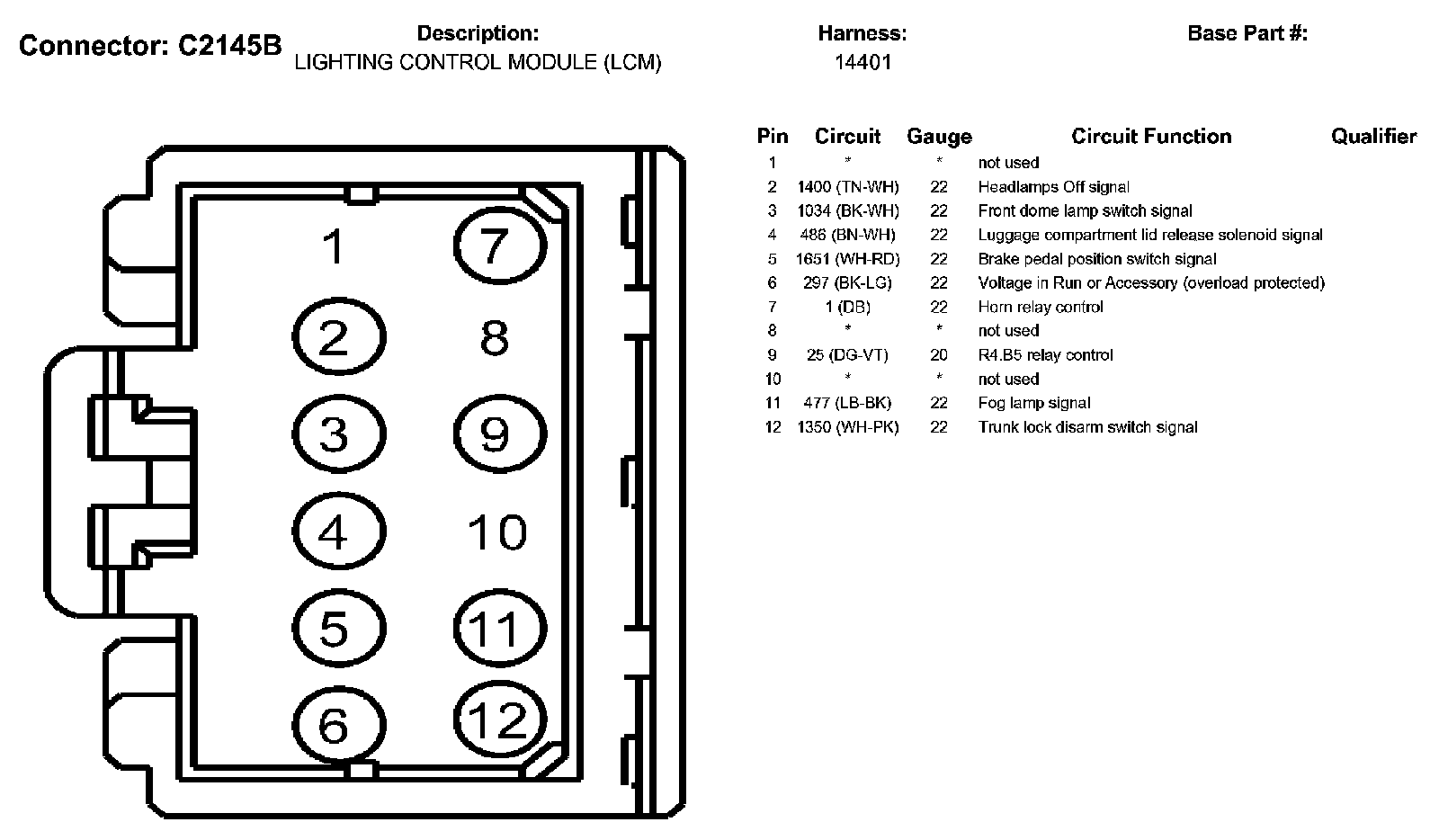 Connector: C2145B

Description:
LIGHTING CONTROL MODULE (LCM)

Harness:
14401

Base Part #:

1
7
2
8
3
9
4
10
5
11
6
12

| Pin | Circuit | Gauge | Circuit Function | Qualifier |
|---|---|---|---|---|
| 1 | * | * | not used | |
| 2 | 1400 (TN-WH) | 22 | Headlamps Off signal | |
| 3 | 1034 (BK-WH) | 22 | Front dome lamp switch signal | |
| 4 | 486 (BN-WH) | 22 | Luggage compartment lid release solenoid signal | |
| 5 | 1651 (WH-RD) | 22 | Brake pedal position switch signal | |
| 6 | 297 (BK-LG) | 22 | Voltage in Run or Accessory (overload protected) | |
| 7 | 1 (DB) | 22 | Horn relay control | |
| 8 | * | * | not used | |
| 9 | 25 (DG-VT) | 20 | R4.B5 relay control | |
| 10 | * | * | not used | |
| 11 | 477 (LB-BK) | 22 | Fog lamp signal | |
| 12 | 1350 (WH-PK) | 22 | Trunk lock disarm switch signal | |