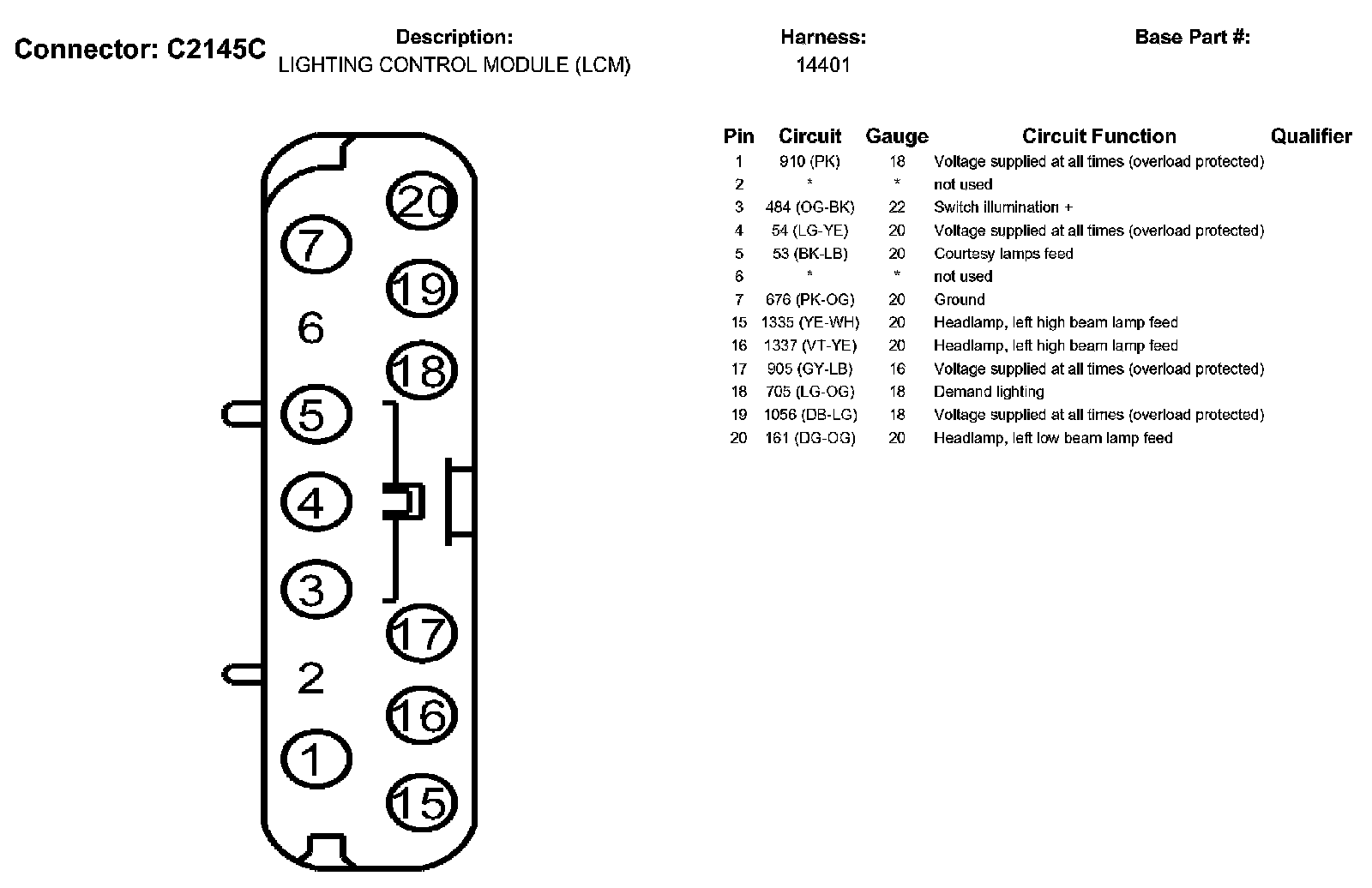 Connector: C2145C
Description:
LIGHTING CONTROL MODULE (LCM)
Harness:
14401
Base Part #:

20
7
19
6
18
5
4
3
17
2
16
1
15

| Pin | Circuit | Gauge | Circuit Function | Qualifier |
|---|---|---|---|---|
| 1 | 910 (PK) | 18 | Voltage supplied at all times (overload protected) | |
| 2 | * | * | not used | |
| 3 | 484 (OG-BK) | 22 | Switch illumination + | |
| 4 | 54 (LG-YE) | 20 | Voltage supplied at all times (overload protected) | |
| 5 | 53 (BK-LB) | 20 | Courtesy lamps feed | |
| 6 | * | * | not used | |
| 7 | 676 (PK-OG) | 20 | Ground | |
| 15 | 1335 (YE-WH) | 20 | Headlamp, left high beam lamp feed | |
| 16 | 1337 (VT-YE) | 20 | Headlamp, left high beam lamp feed | |
| 17 | 905 (GY-LB) | 16 | Voltage supplied at all times (overload protected) | |
| 18 | 705 (LG-OG) | 18 | Demand lighting | |
| 19 | 1056 (DB-LG) | 18 | Voltage supplied at all times (overload protected) | |
| 20 | 161 (DG-OG) | 20 | Headlamp, left low beam lamp feed | |