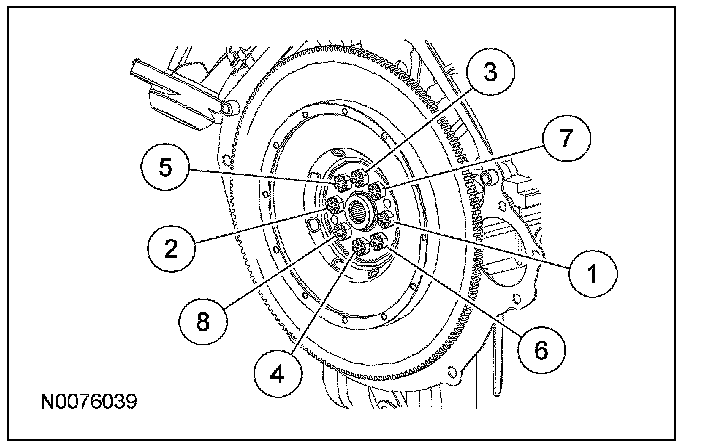 3
7
5
2
1
8
6
4
N0076039