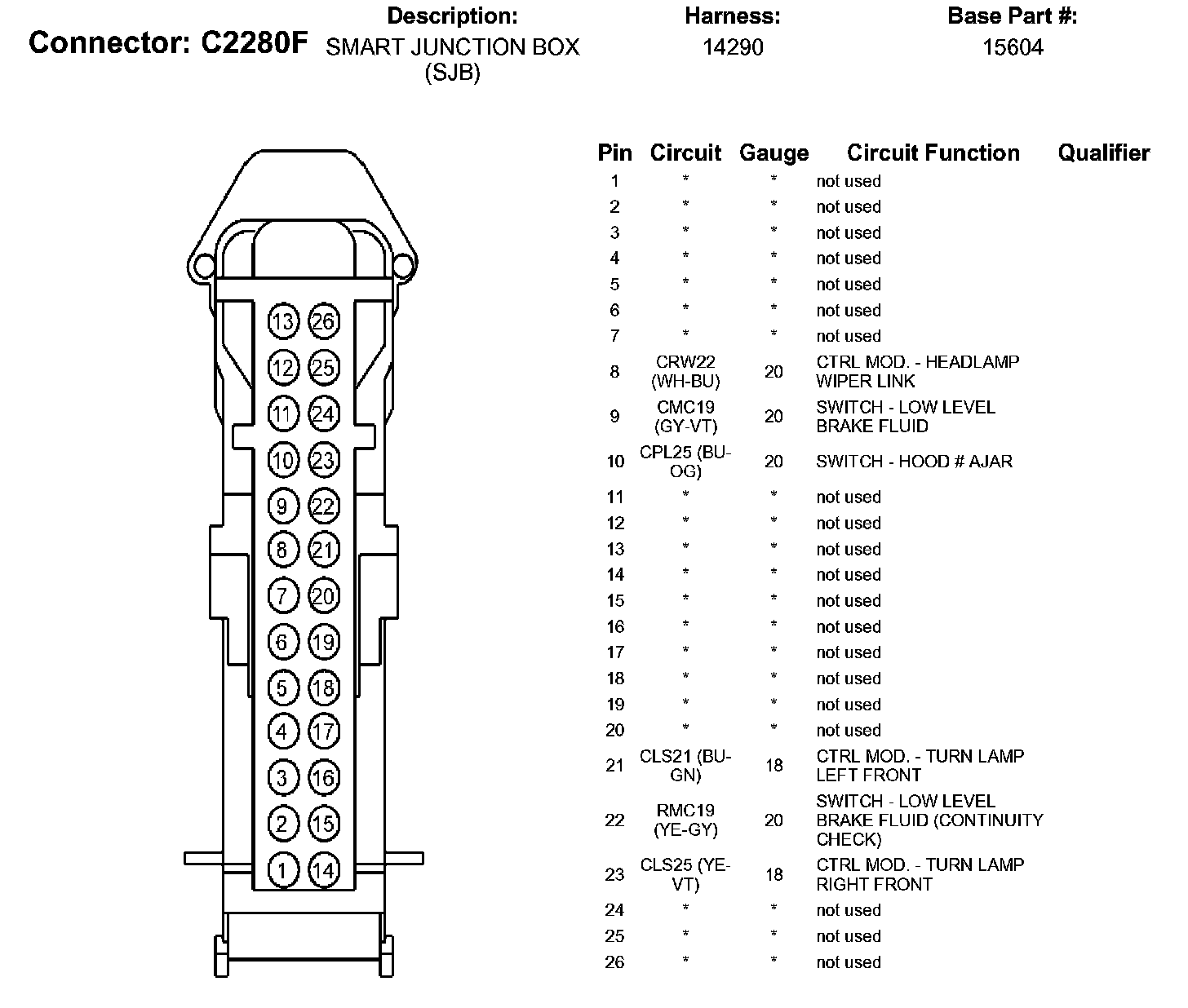 Connector: C2280F

Description:
SMART JUNCTION BOX (SJB)

Harness:
14290

Base Part #:
15604

13 26
12 25
11 24
10 23
9 22
8 21
7 20
6 19
5 18
4 17
3 16
2 15
1 14

| Pin | Circuit | Gauge | Circuit Function | Qualifier |
|---|---|---|---|---|
| 1 | * | * | not used | |
| 2 | * | * | not used | |
| 3 | * | * | not used | |
| 4 | * | * | not used | |
| 5 | * | * | not used | |
| 6 | * | * | not used | |
| 7 | * | * | not used | |
| 8 | CRW22 (WH-BU) | 20 | CTRL MOD. - HEADLAMP WIPER LINK | |
| 9 | CMC19 (GY-VT) | 20 | SWITCH - LOW LEVEL BRAKE FLUID | |
| 10 | CPL25 (BU-OG) | 20 | SWITCH - HOOD # AJAR | |
| 11 | * | * | not used | |
| 12 | * | * | not used | |
| 13 | * | * | not used | |
| 14 | * | * | not used | |
| 15 | * | * | not used | |
| 16 | * | * | not used | |
| 17 | * | * | not used | |
| 18 | * | * | not used | |
| 19 | * | * | not used | |
| 20 | * | * | not used | |
| 21 | CLS21 (BU-GN) | 18 | CTRL MOD. - TURN LAMP LEFT FRONT | |
| 22 | RMC19 (YE-GY) | 20 | SWITCH - LOW LEVEL BRAKE FLUID (CONTINUITY CHECK) | |
| 23 | CLS25 (YE-VT) | 18 | CTRL MOD. - TURN LAMP RIGHT FRONT | |
| 24 | * | * | not used | |
| 25 | * | * | not used | |
| 26 | * | * | not used | |