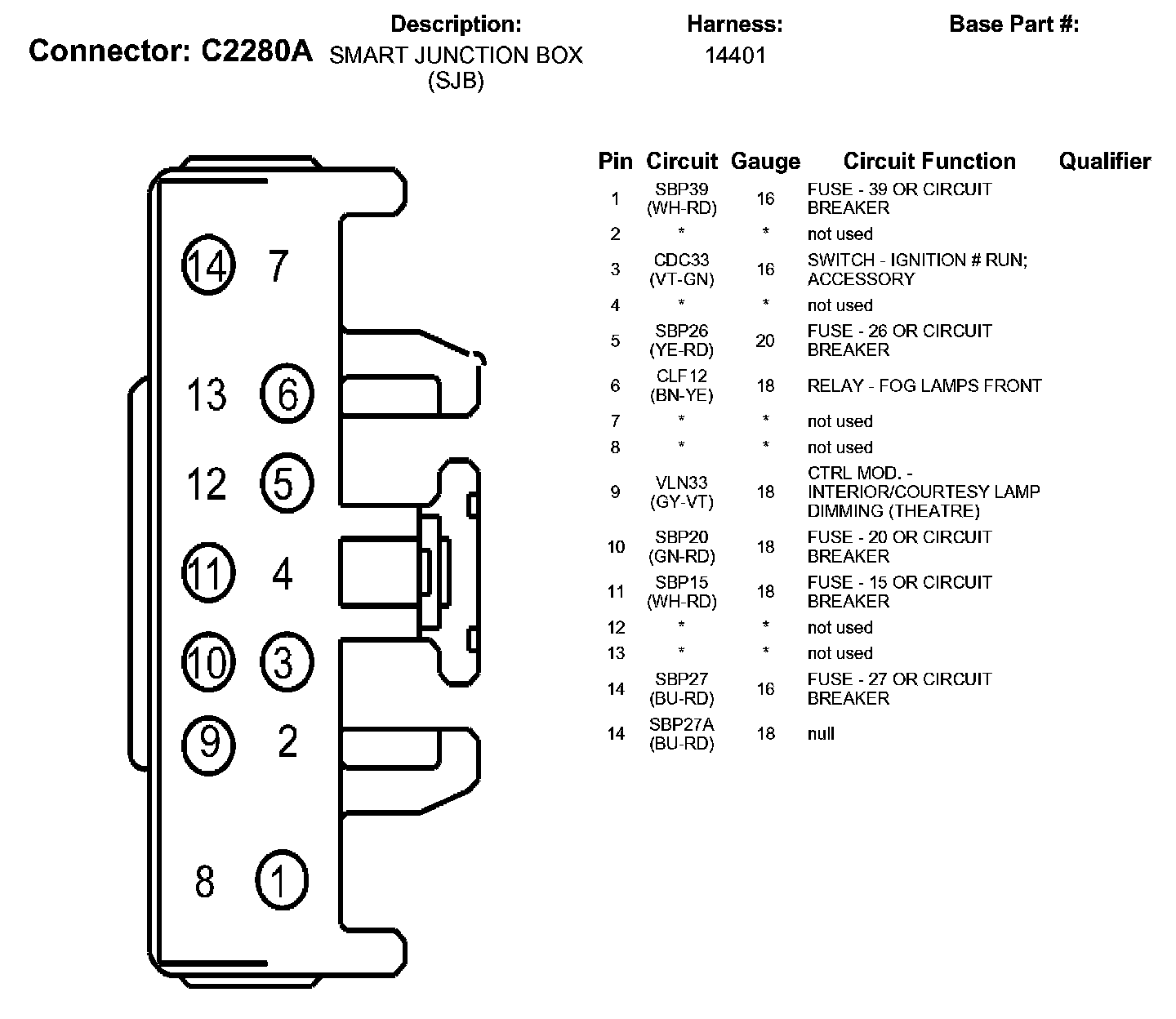 Connector: C2280A

Description:
SMART JUNCTION BOX (SJB)

Harness:
14401

Base Part #:

14 7
13 6
12 5
11 4
10 3
9 2
8 1

| Pin | Circuit | Gauge | Circuit Function | Qualifier |
|---|---|---|---|---|
| 1 | SBP39 (WH-RD) | 16 | FUSE - 39 OR CIRCUIT BREAKER | |
| 2 | * | * | not used | |
| 3 | CDC33 (VT-GN) | 16 | SWITCH - IGNITION # RUN; ACCESSORY | |
| 4 | * | * | not used | |
| 5 | SBP26 (YE-RD) | 20 | FUSE - 26 OR CIRCUIT BREAKER | |
| 6 | CLF12 (BN-YE) | 18 | RELAY - FOG LAMPS FRONT | |
| 7 | * | * | not used | |
| 8 | * | * | not used | |
| 9 | VLN33 (GY-VT) | 18 | CTRL MOD. - INTERIOR/COURTESY LAMP DIMMING (THEATRE) | |
| 10 | SBP20 (GN-RD) | 18 | FUSE - 20 OR CIRCUIT BREAKER | |
| 11 | SBP15 (WH-RD) | 18 | FUSE - 15 OR CIRCUIT BREAKER | |
| 12 | * | * | not used | |
| 13 | * | * | not used | |
| 14 | SBP27 (BU-RD) | 16 | FUSE - 27 OR CIRCUIT BREAKER | |
| 14 | SBP27A (BU-RD) | 18 | null | |