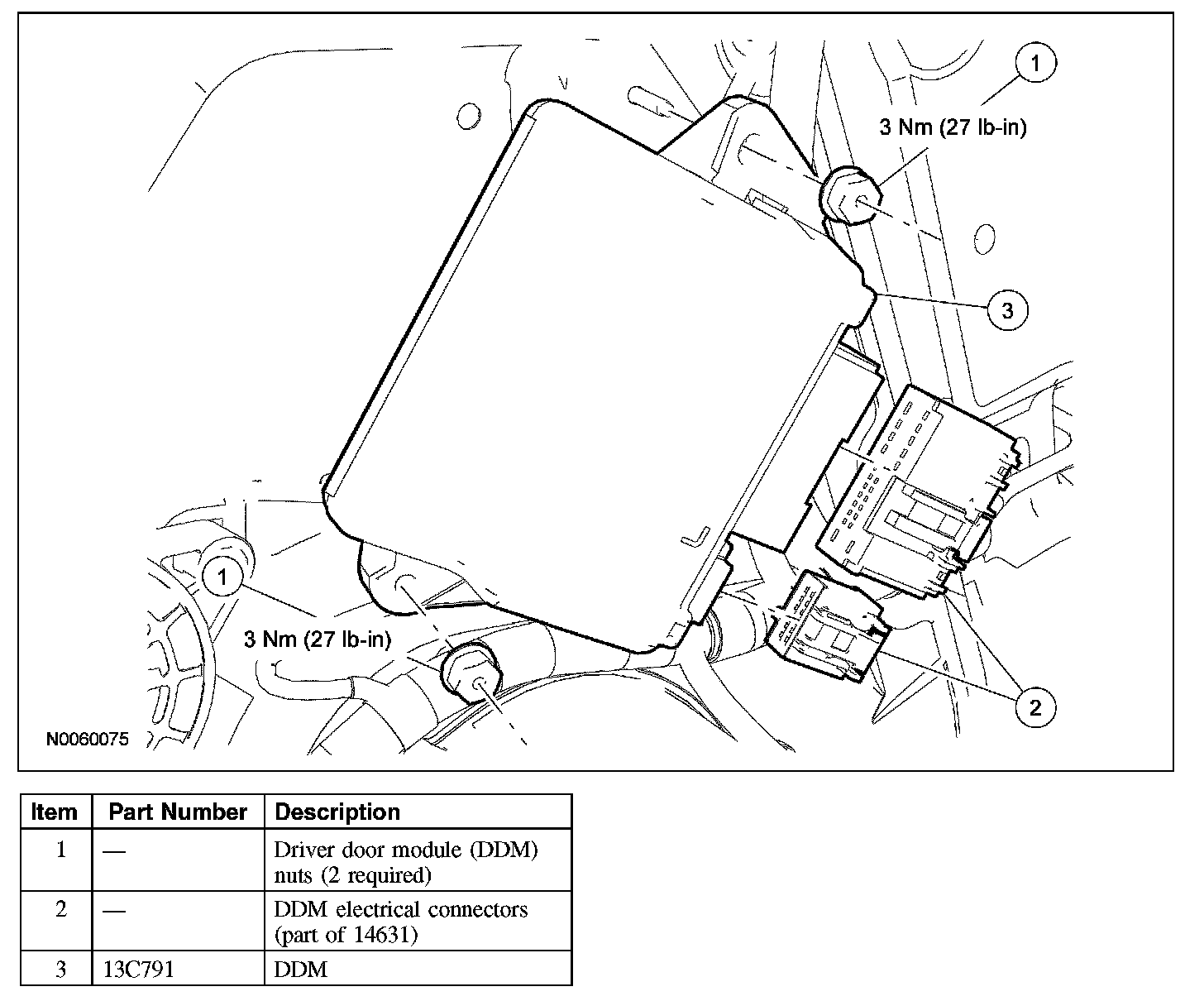 1

3 Nm (27 lb-in)

3

1

3 Nm (27 lb-in)

2

N0060075

| Item | Part Number | Description |
|---|---|---|
| 1 | — | Driver door module (DDM) nuts (2 required) |
| 2 | — | DDM electrical connectors (part of 14631) |
| 3 | 13C791 | DDM |