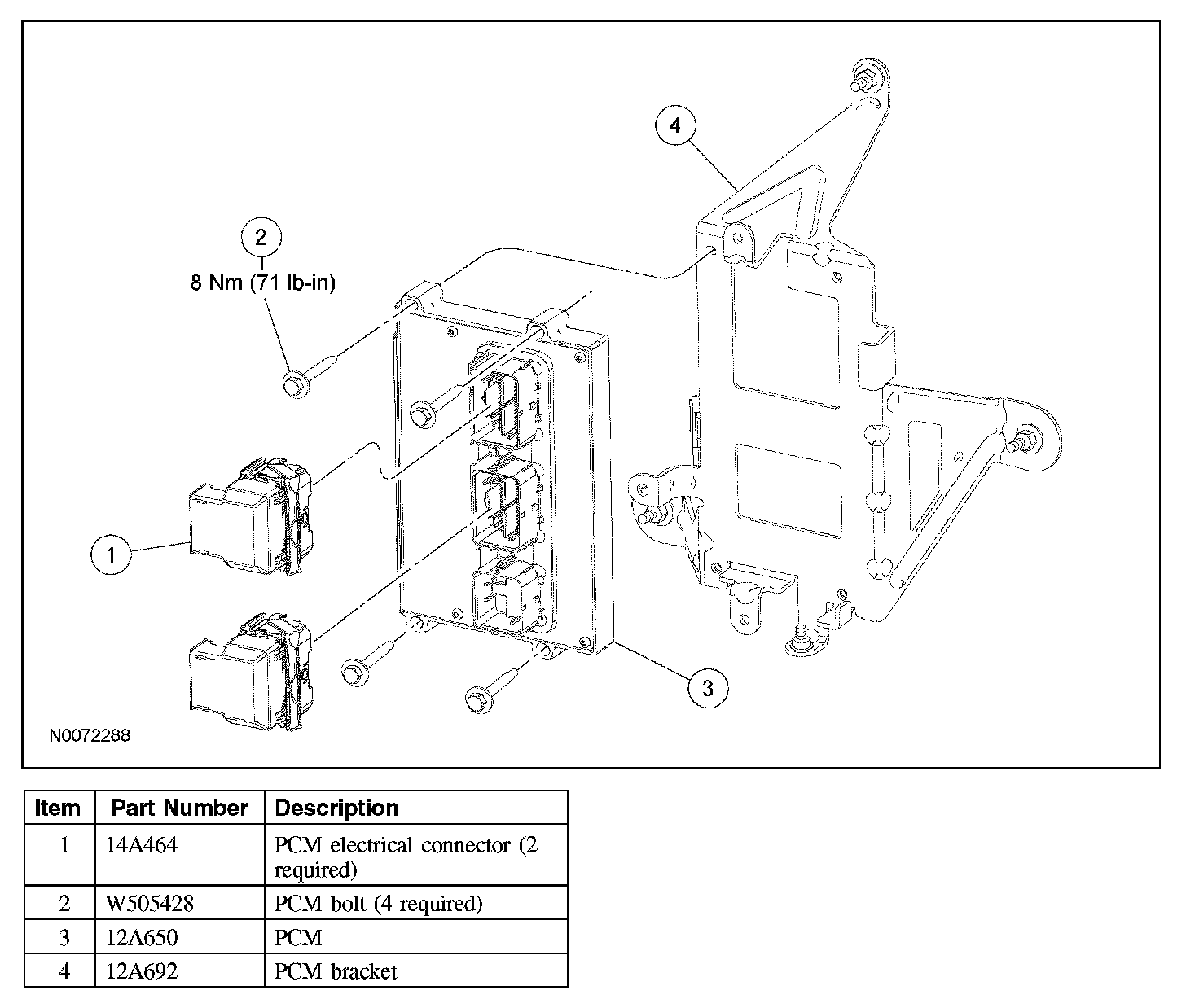 4

2
8 Nm (71 lb-in)

1

3

N0072288

| Item | Part Number | Description |
|---|---|---|
| 1 | 14A464 | PCM electrical connector (2 required) |
| 2 | W505428 | PCM bolt (4 required) |
| 3 | 12A650 | PCM |
| 4 | 12A692 | PCM bracket |