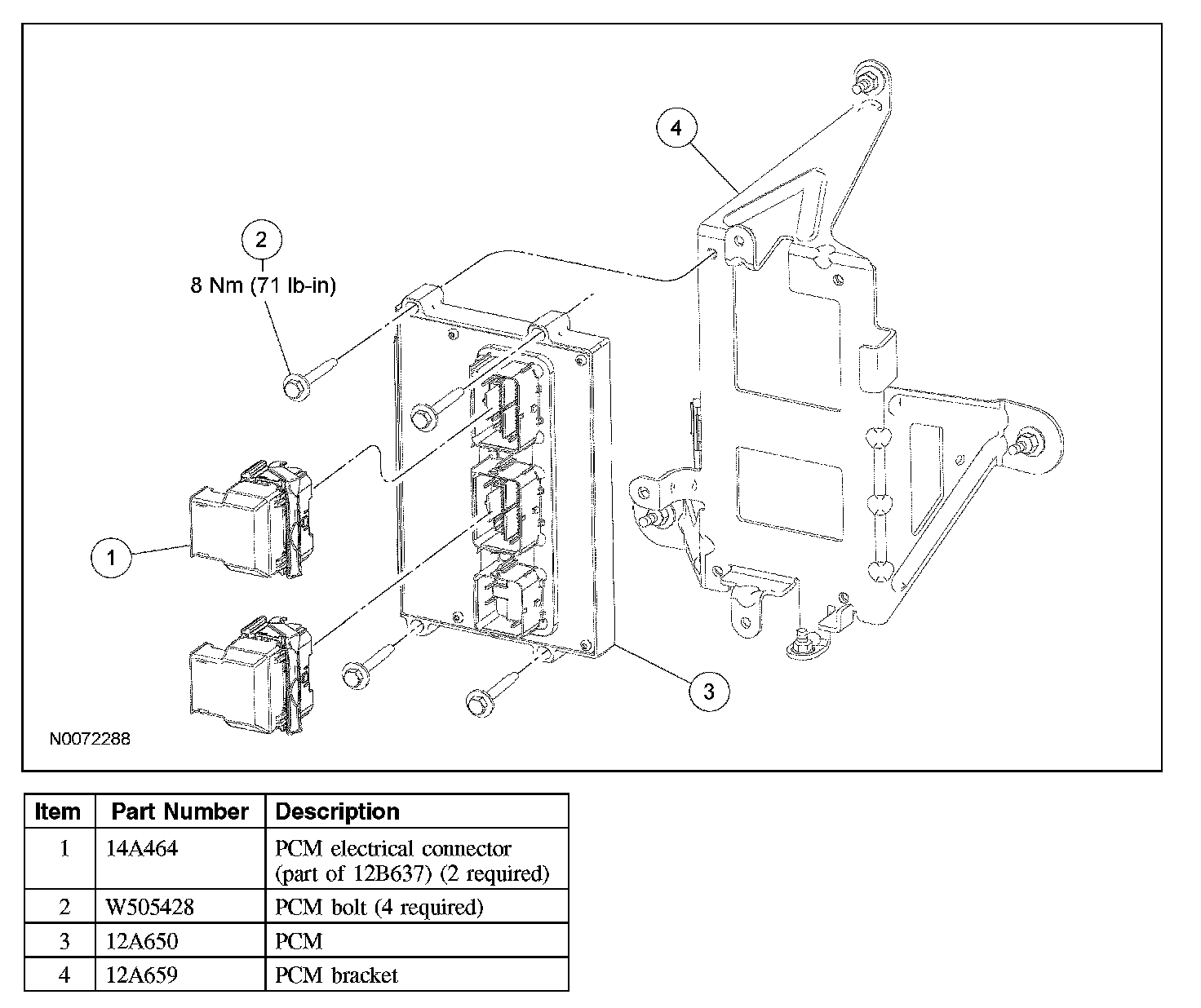 4

2
8 Nm (71 lb-in)

1

3

N0072288

| Item | Part Number | Description |
|---|---|---|
| 1 | 14A464 | PCM electrical connector (part of 12B637) (2 required) |
| 2 | W505428 | PCM bolt (4 required) |
| 3 | 12A650 | PCM |
| 4 | 12A659 | PCM bracket |