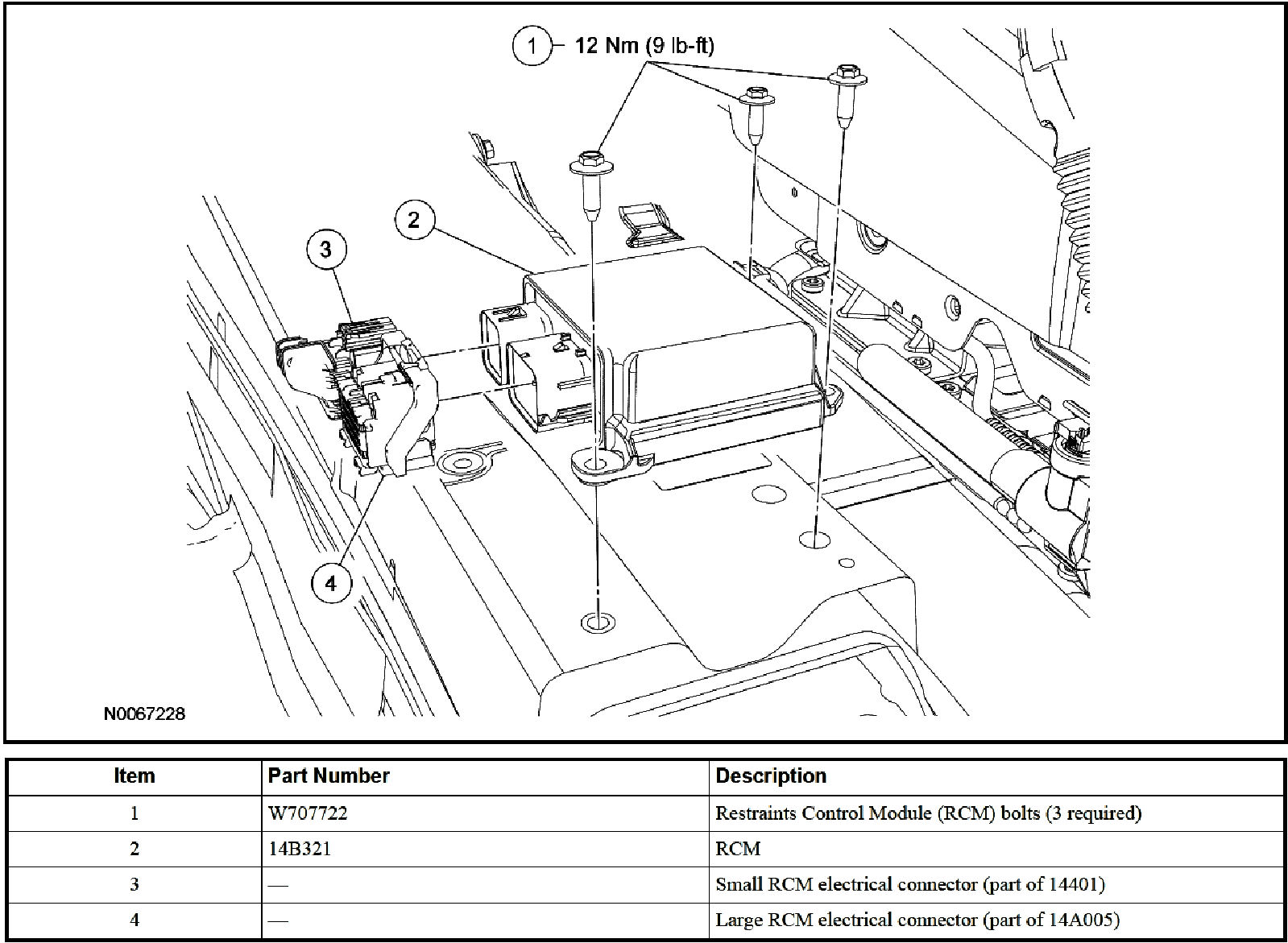 1 12 Nm (9 lb-ft)

2

3

4

N0067228

| Item | Part Number | Description |
|---|---|---|
| 1 | W707722 | Restraints Control Module (RCM) bolts (3 required) |
| 2 | 14B321 | RCM |
| 3 | — | Small RCM electrical connector (part of 14401) |
| 4 | — | Large RCM electrical connector (part of 14A005) |