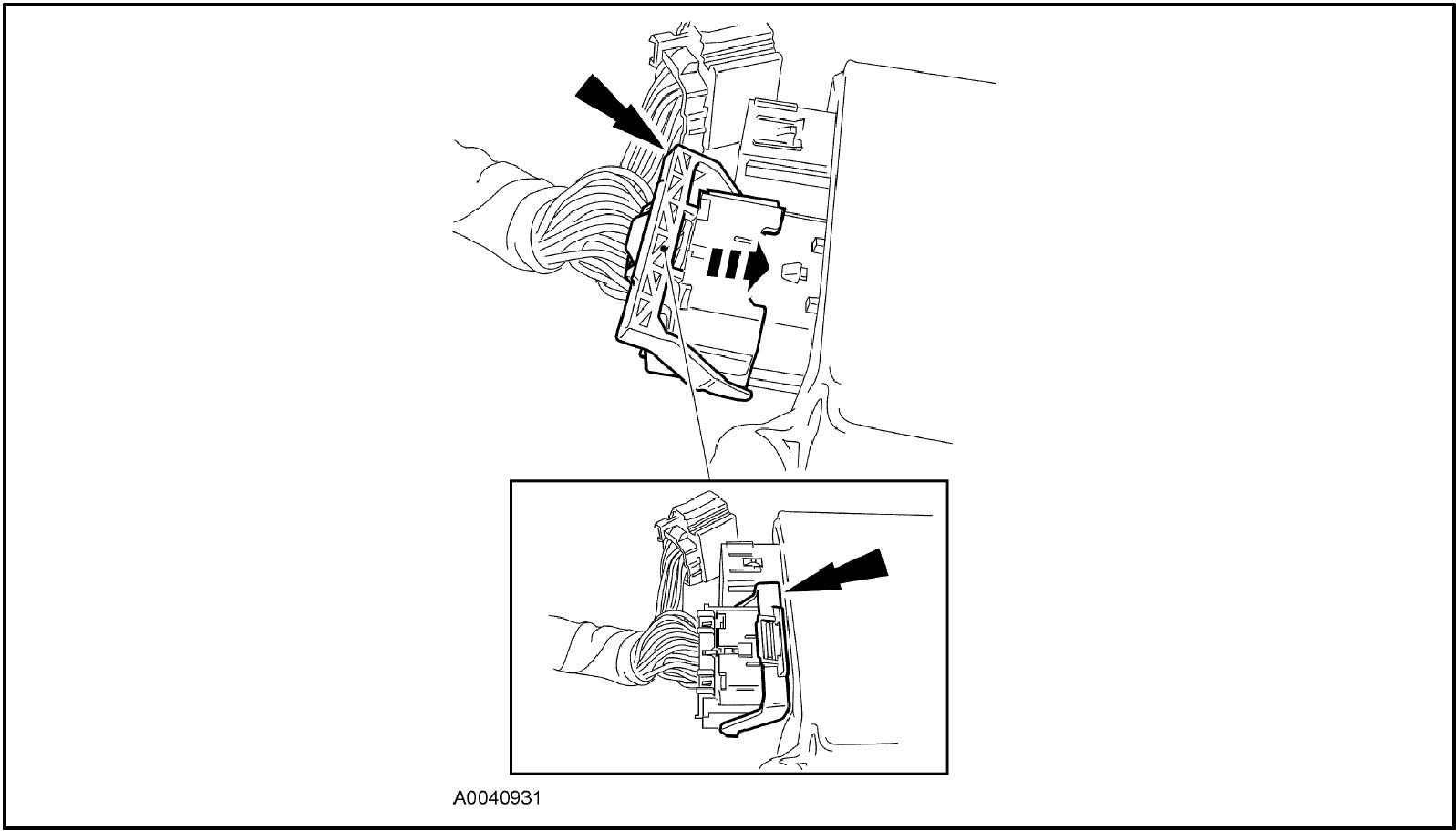 A0040931