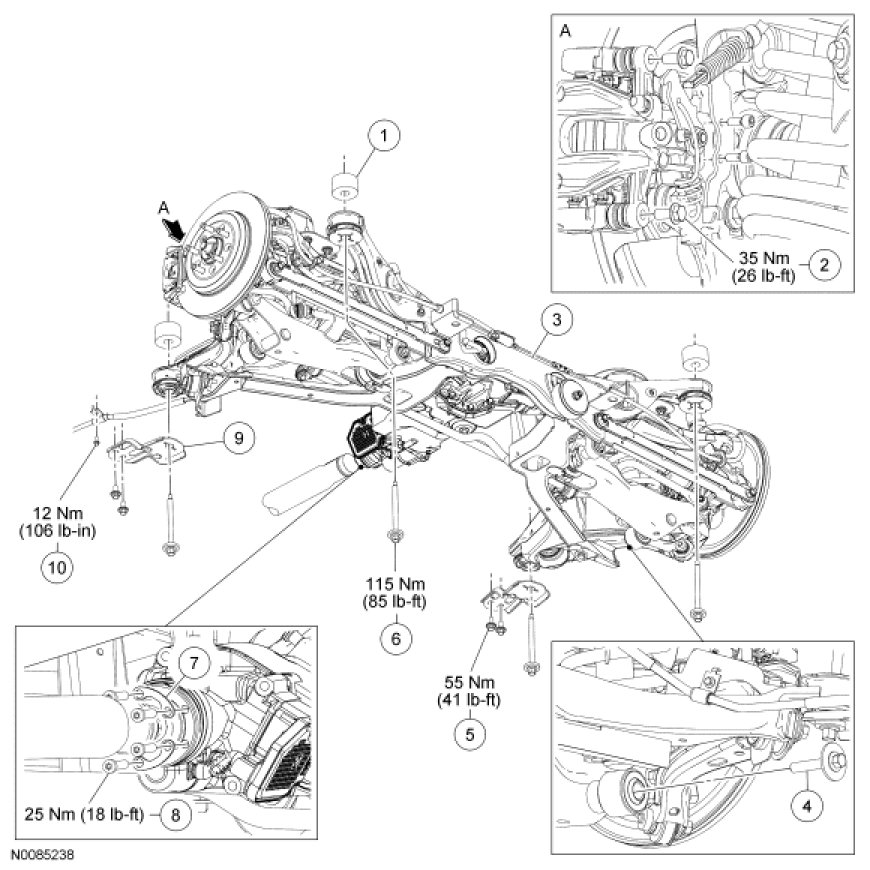 A

35 Nm (26 lb-ft) 2

1

A

3

9

12 Nm (106 lb-in)

10

115 Nm (85 lb-ft)

6

55 Nm (41 lb-ft)

5

7

25 Nm (18 lb-ft) 8

4

N0085238