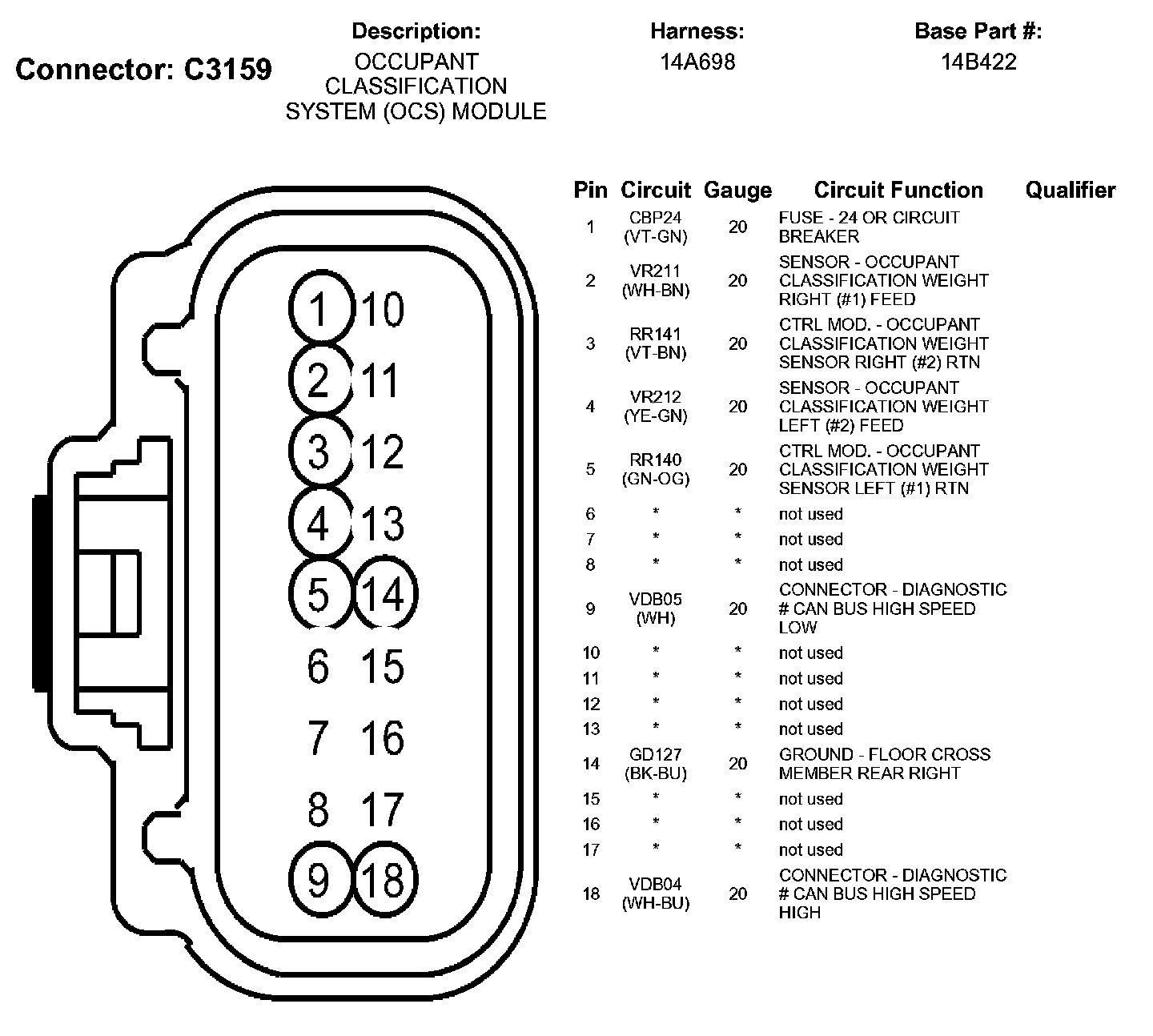 Connector: C3159

Description:
OCCUPANT CLASSIFICATION SYSTEM (OCS) MODULE

Harness:
14A698

Base Part #:
14B422

1 10
2 11
3 12
4 13
5 14
6 15
7 16
8 17
9 18

| Pin | Circuit | Gauge | Circuit Function | Qualifier |
|---|---|---|---|---|
| 1 | CBP24 (VT-GN) | 20 | FUSE - 24 OR CIRCUIT BREAKER | |
| 2 | VR211 (WH-BN) | 20 | SENSOR - OCCUPANT CLASSIFICATION WEIGHT RIGHT (#1) FEED | |
| 3 | RR141 (VT-BN) | 20 | CTRL MOD. - OCCUPANT CLASSIFICATION WEIGHT SENSOR RIGHT (#2) RTN | |
| 4 | VR212 (YE-GN) | 20 | SENSOR - OCCUPANT CLASSIFICATION WEIGHT LEFT (#2) FEED | |
| 5 | RR140 (GN-OG) | 20 | CTRL MOD. - OCCUPANT CLASSIFICATION WEIGHT SENSOR LEFT (#1) RTN | |
| 6 | * | * | not used | |
| 7 | * | * | not used | |
| 8 | * | * | not used | |
| 9 | VDB05 (WH) | 20 | CONNECTOR - DIAGNOSTIC # CAN BUS HIGH SPEED LOW | |
| 10 | * | * | not used | |
| 11 | * | * | not used | |
| 12 | * | * | not used | |
| 13 | * | * | not used | |
| 14 | GD127 (BK-BU) | 20 | GROUND - FLOOR CROSS MEMBER REAR RIGHT | |
| 15 | * | * | not used | |
| 16 | * | * | not used | |
| 17 | * | * | not used | |
| 18 | VDB04 (WH-BU) | 20 | CONNECTOR - DIAGNOSTIC # CAN BUS HIGH SPEED HIGH | |