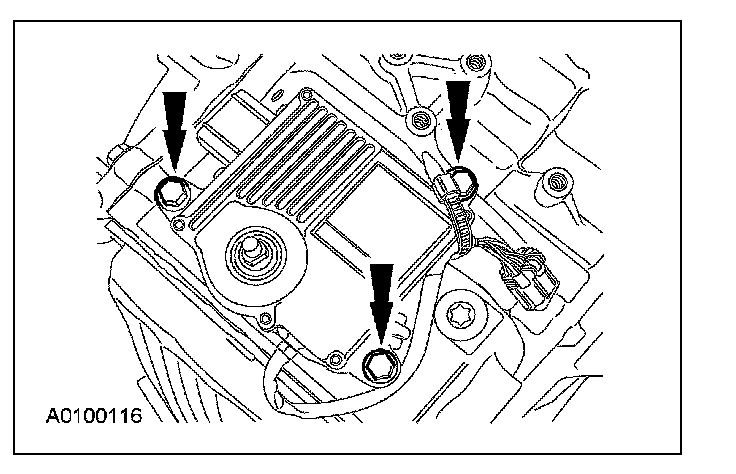 A0100116