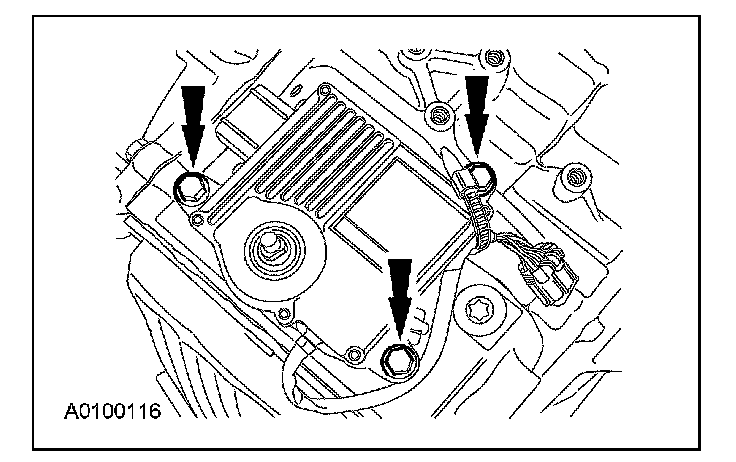 A0100116