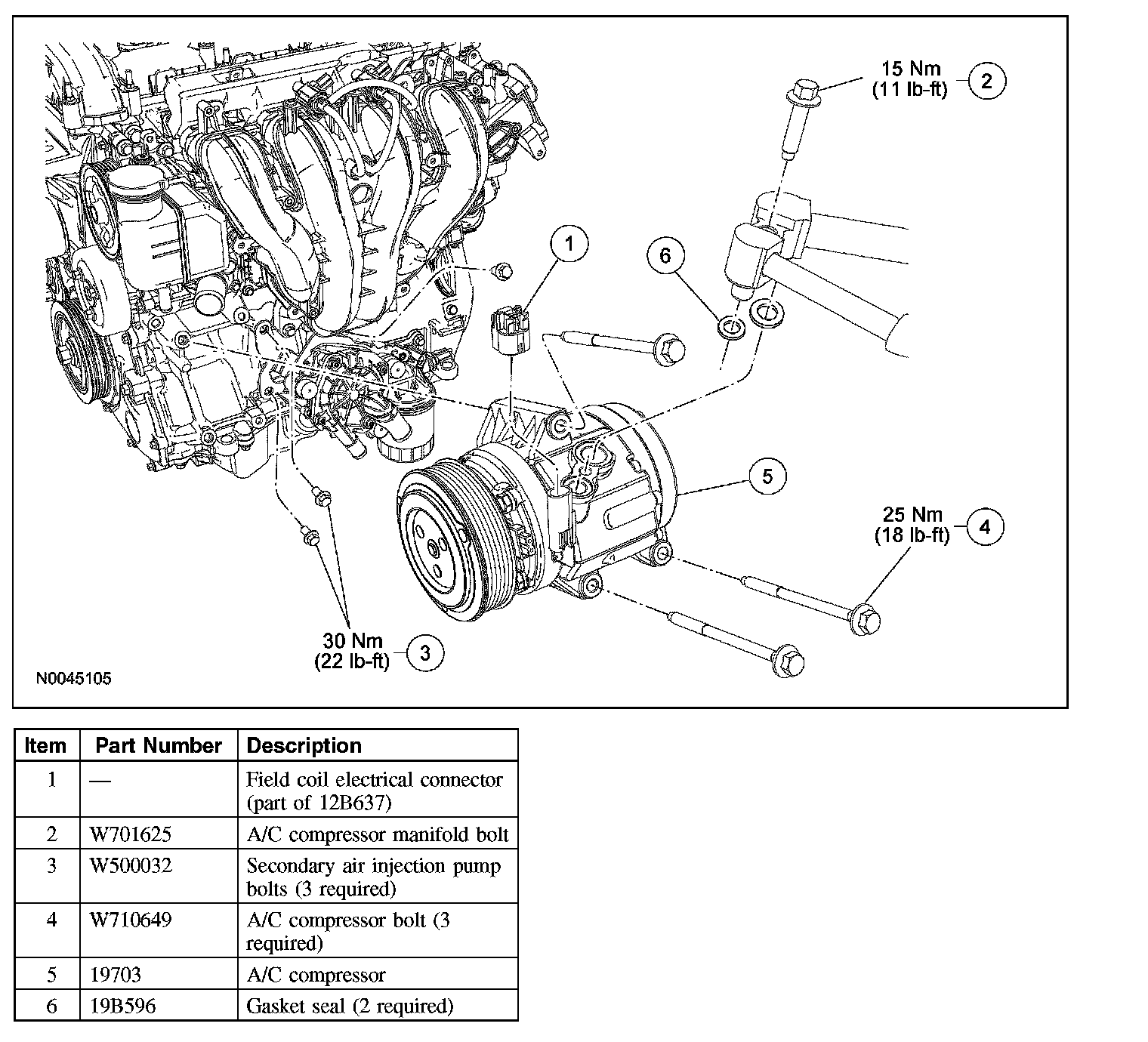 15 Nm
(11 lb-ft)
2

1

6

5

25 Nm
(18 lb-ft)
4

30 Nm
(22 lb-ft)
3

N0045105

| Item | Part Number | Description |
|---|---|---|
| 1 | — | Field coil electrical connector (part of 12B637) |
| 2 | W701625 | A/C compressor manifold bolt |
| 3 | W500032 | Secondary air injection pump bolts (3 required) |
| 4 | W710649 | A/C compressor bolt (3 required) |
| 5 | 19703 | A/C compressor |
| 6 | 19B596 | Gasket seal (2 required) |