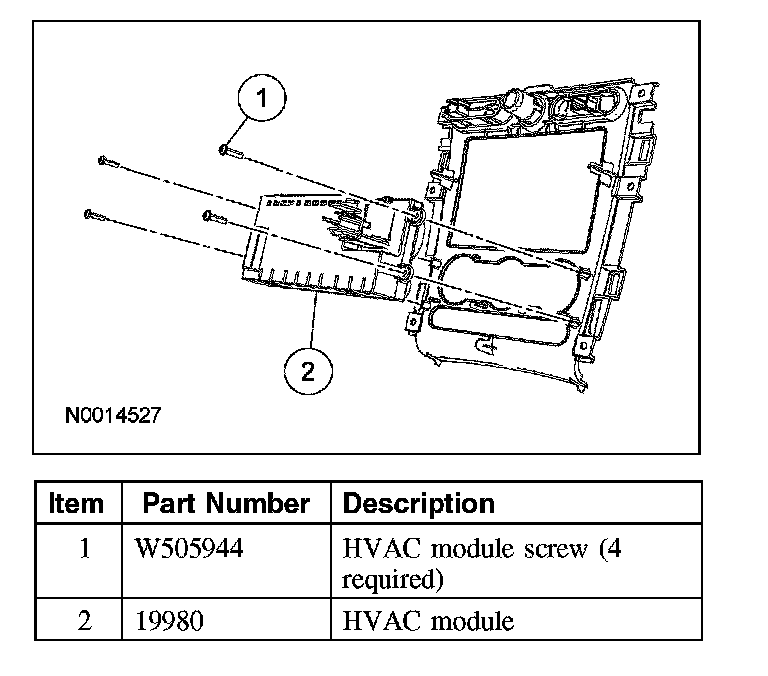 1

2

N0014527

| Item | Part Number | Description |
|---|---|---|
| 1 | W505944 | HVAC module screw (4 required) |
| 2 | 19980 | HVAC module |