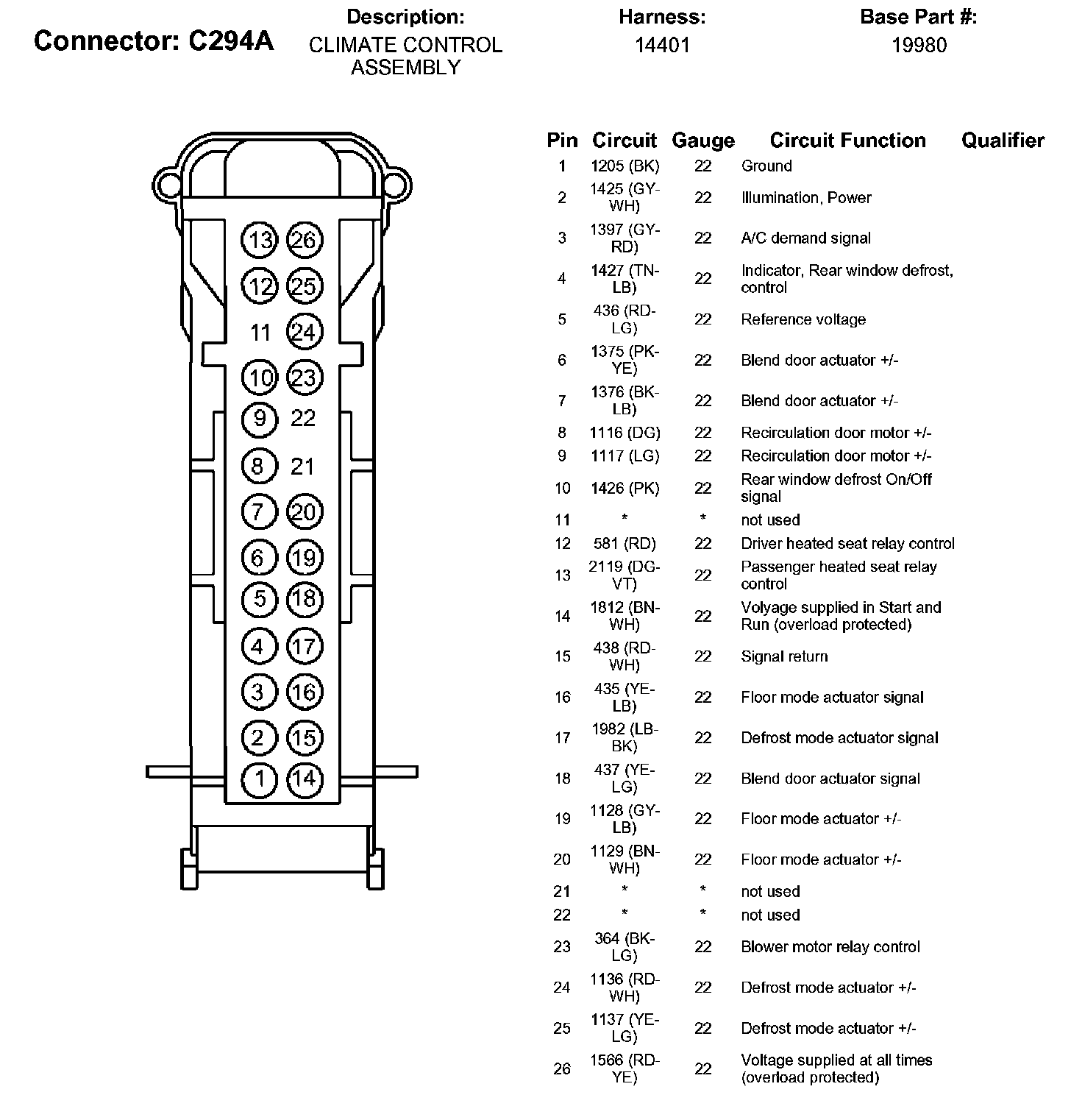 Connector: C294A

Description:
CLIMATE CONTROL ASSEMBLY

Harness:
14401

Base Part #:
19980

13 26
12 25
11 24
10 23
9 22
8 21
7 20
6 19
5 18
4 17
3 16
2 15
1 14

| Pin | Circuit | Gauge | Circuit Function | Qualifier |
|---|---|---|---|---|
| 1 | 1205 (BK) | 22 | Ground | |
| 2 | 1425 (GY-WH) | 22 | Illumination, Power | |
| 3 | 1397 (GY-RD) | 22 | A/C demand signal | |
| 4 | 1427 (TN-LB) | 22 | Indicator, Rear window defrost, control | |
| 5 | 436 (RD-LG) | 22 | Reference voltage | |
| 6 | 1375 (PK-YE) | 22 | Blend door actuator +/- | |
| 7 | 1376 (BK-LB) | 22 | Blend door actuator +/- | |
| 8 | 1116 (DG) | 22 | Recirculation door motor +/- | |
| 9 | 1117 (LG) | 22 | Recirculation door motor +/- | |
| 10 | 1426 (PK) | 22 | Rear window defrost On/Off signal | |
| 11 | * | * | not used | |
| 12 | 581 (RD) | 22 | Driver heated seat relay control | |
| 13 | 2119 (DG-VT) | 22 | Passenger heated seat relay control | |
| 14 | 1812 (BN-WH) | 22 | Volyage supplied in Start and Run (overload protected) | |
| 15 | 438 (RD-WH) | 22 | Signal return | |
| 16 | 435 (YE-LB) | 22 | Floor mode actuator signal | |
| 17 | 1982 (LB-BK) | 22 | Defrost mode actuator signal | |
| 18 | 437 (YE-LG) | 22 | Blend door actuator signal | |
| 19 | 1128 (GY-LB) | 22 | Floor mode actuator +/- | |
| 20 | 1129 (BN-WH) | 22 | Floor mode actuator +/- | |
| 21 | * | * | not used | |
| 22 | * | * | not used | |
| 23 | 364 (BK-LG) | 22 | Blower motor relay control | |
| 24 | 1136 (RD-WH) | 22 | Defrost mode actuator +/- | |
| 25 | 1137 (YE-LG) | 22 | Defrost mode actuator +/- | |
| 26 | 1566 (RD-YE) | 22 | Voltage supplied at all times (overload protected) | |