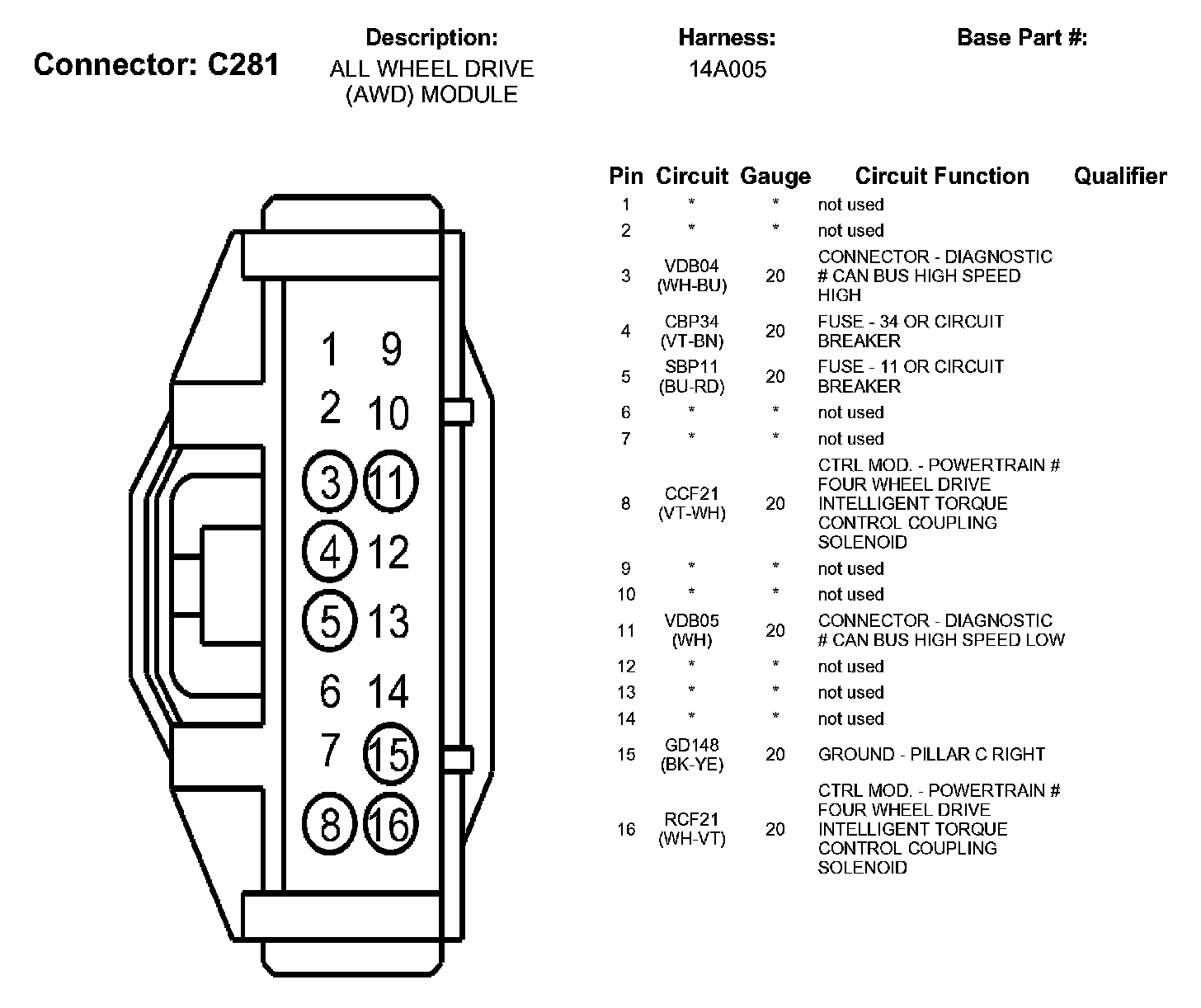 Connector: C281

Description:
ALL WHEEL DRIVE (AWD) MODULE

Harness:
14A005

Base Part #:

1 9
2 10
3 11
4 12
5 13
6 14
7 15
8 16

| Pin | Circuit | Gauge | Circuit Function | Qualifier |
|---|---|---|---|---|
| 1 | * | * | not used | |
| 2 | * | * | not used | |
| 3 | VDB04 (WH-BU) | 20 | CONNECTOR - DIAGNOSTIC # CAN BUS HIGH SPEED HIGH | |
| 4 | CBP34 (VT-BN) | 20 | FUSE - 34 OR CIRCUIT BREAKER | |
| 5 | SBP11 (BU-RD) | 20 | FUSE - 11 OR CIRCUIT BREAKER | |
| 6 | * | * | not used | |
| 7 | * | * | not used | |
| 8 | CCF21 (VT-WH) | 20 | CTRL MOD. - POWERTRAIN # FOUR WHEEL DRIVE INTELLIGENT TORQUE CONTROL COUPLING SOLENOID | |
| 9 | * | * | not used | |
| 10 | * | * | not used | |
| 11 | VDB05 (WH) | 20 | CONNECTOR - DIAGNOSTIC # CAN BUS HIGH SPEED LOW | |
| 12 | * | * | not used | |
| 13 | * | * | not used | |
| 14 | * | * | not used | |
| 15 | GD148 (BK-YE) | 20 | GROUND - PILLAR C RIGHT | |
| 16 | RCF21 (WH-VT) | 20 | CTRL MOD. - POWERTRAIN # FOUR WHEEL DRIVE INTELLIGENT TORQUE CONTROL COUPLING SOLENOID | |