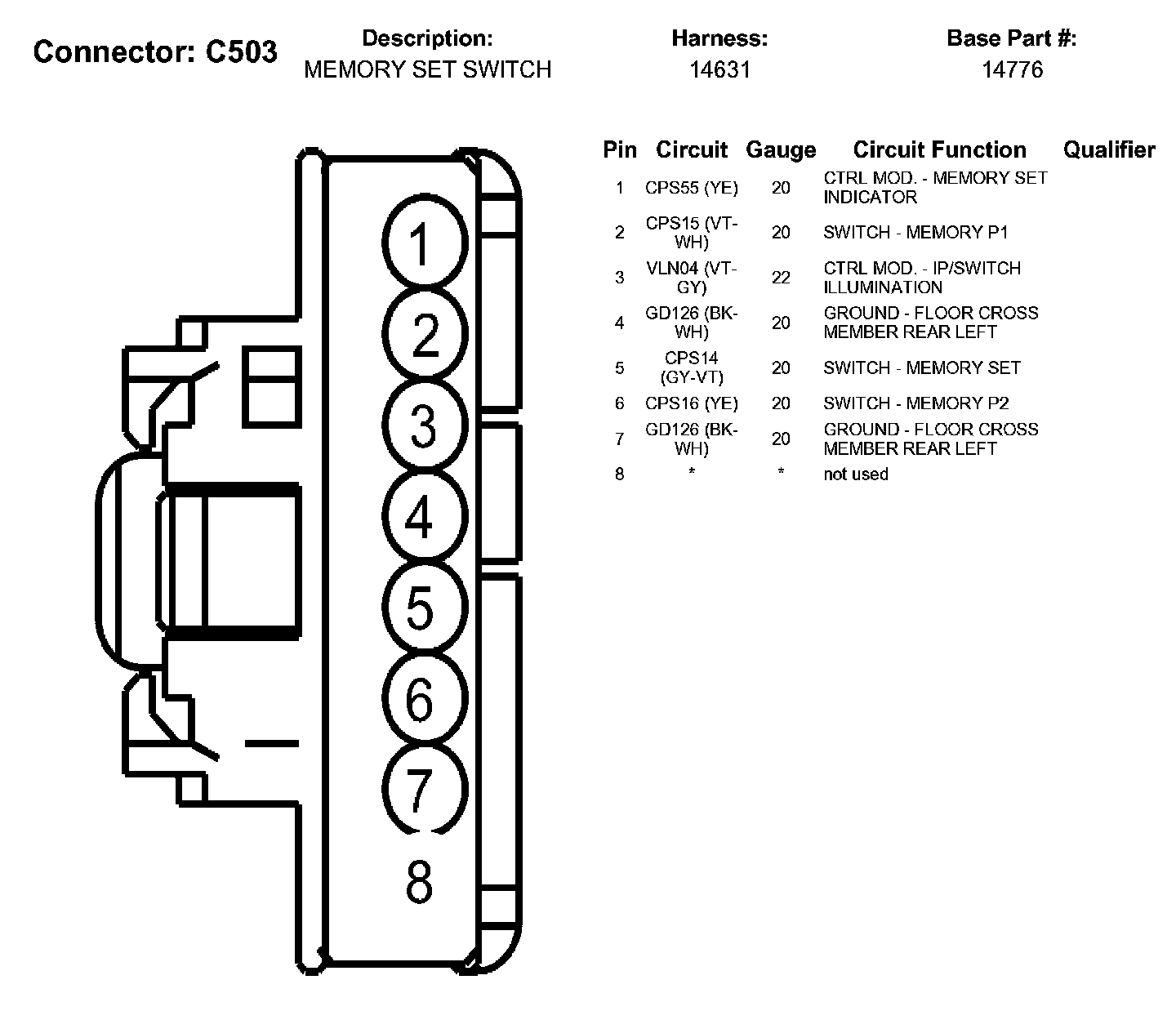 Connector: C503

Description:
MEMORY SET SWITCH

Harness:
14631

Base Part #:
14776

1
2
3
4
5
6
7
8

| Pin | Circuit | Gauge | Circuit Function | Qualifier |
|---|---|---|---|---|
| 1 | CPS55 (YE) | 20 | CTRL MOD. - MEMORY SET INDICATOR | |
| 2 | CPS15 (VT-WH) | 20 | SWITCH - MEMORY P1 | |
| 3 | VLN04 (VT-GY) | 22 | CTRL MOD. - IP/SWITCH ILLUMINATION | |
| 4 | GD126 (BK-WH) | 20 | GROUND - FLOOR CROSS MEMBER REAR LEFT | |
| 5 | CPS14 (GY-VT) | 20 | SWITCH - MEMORY SET | |
| 6 | CPS16 (YE) | 20 | SWITCH - MEMORY P2 | |
| 7 | GD126 (BK-WH) | 20 | GROUND - FLOOR CROSS MEMBER REAR LEFT | |
| 8 | * | * | not used | |