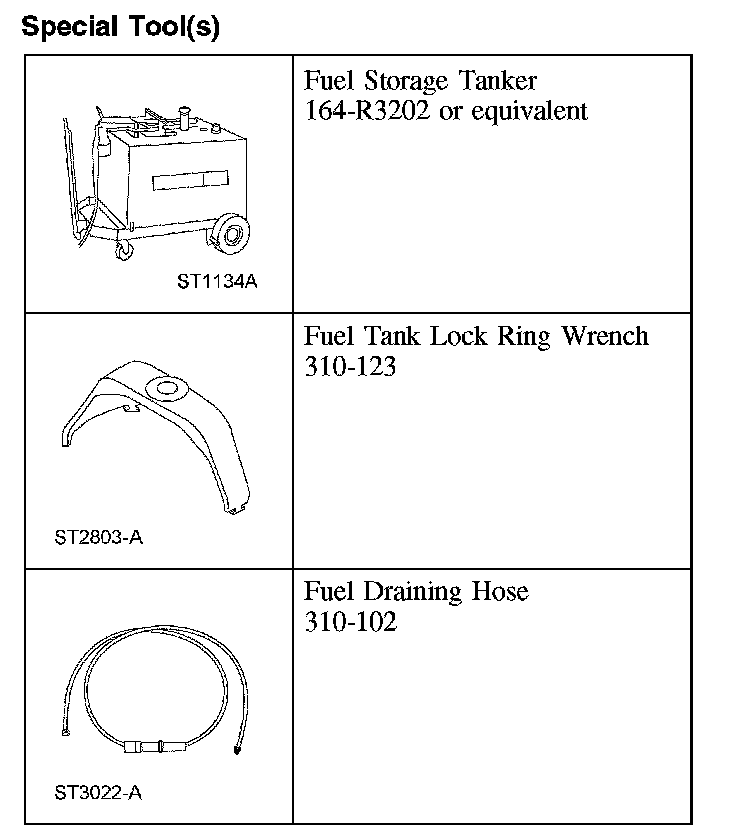 Special Tool(s)

| | |
|---|---|
| ST1134A | Fuel Storage Tanker 164-R3202 or equivalent |
| ST2803-A | Fuel Tank Lock Ring Wrench 310-123 |
| ST3022-A | Fuel Draining Hose 310-102 |