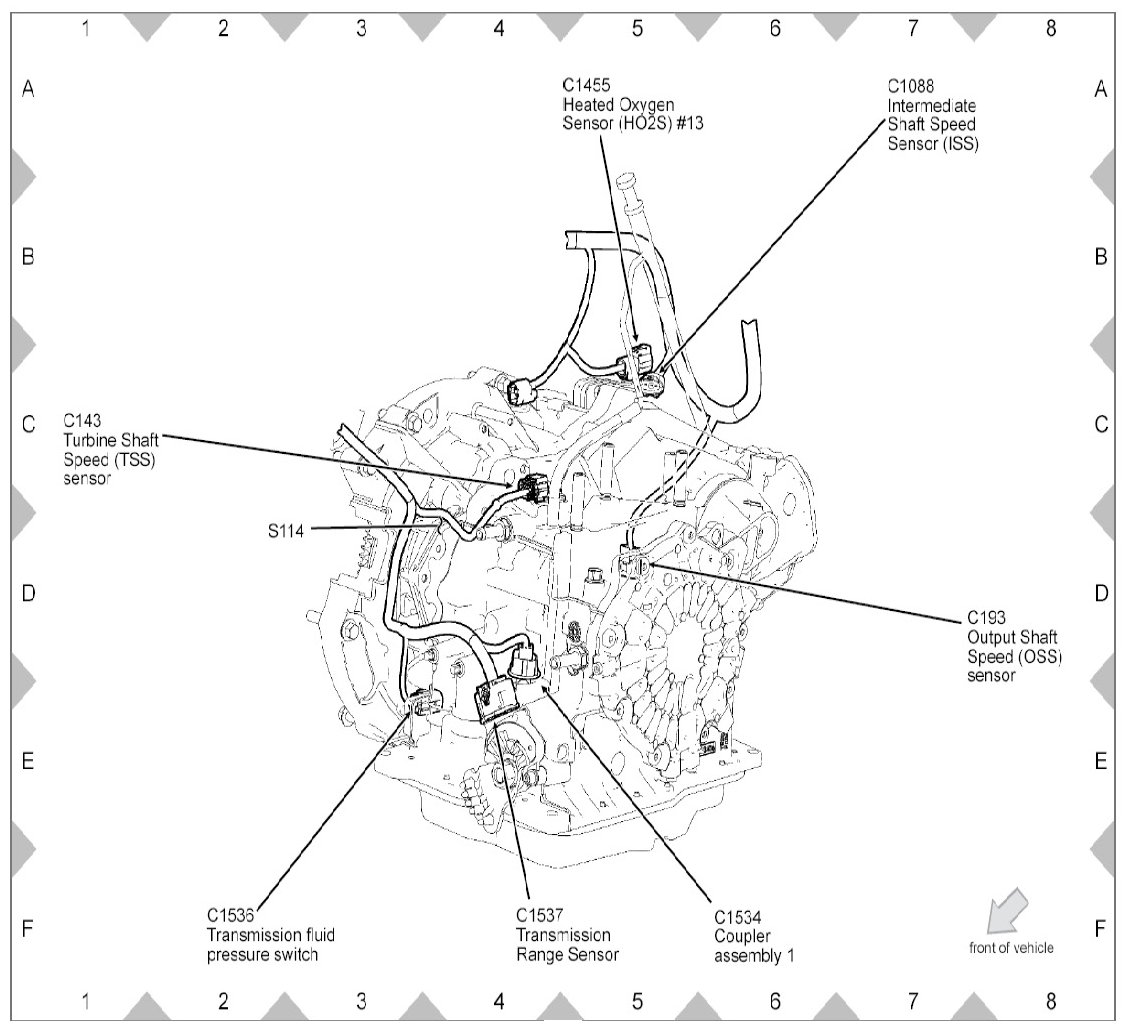 1 2 3 4 5 6 7 8

A B C D E F

C1455
Heated Oxygen
Sensor (HO2S) #13

C1088
Intermediate
Shaft Speed
Sensor (ISS)

C143
Turbine Shaft
Speed (TSS)
sensor

S114

C193
Output Shaft
Speed (OSS)
sensor

C1536
Transmission fluid
pressure switch

C1537
Transmission
Range Sensor

C1534
Coupler
assembly 1

front of vehicle

A B C D E F

1 2 3 4 5 6 7 8