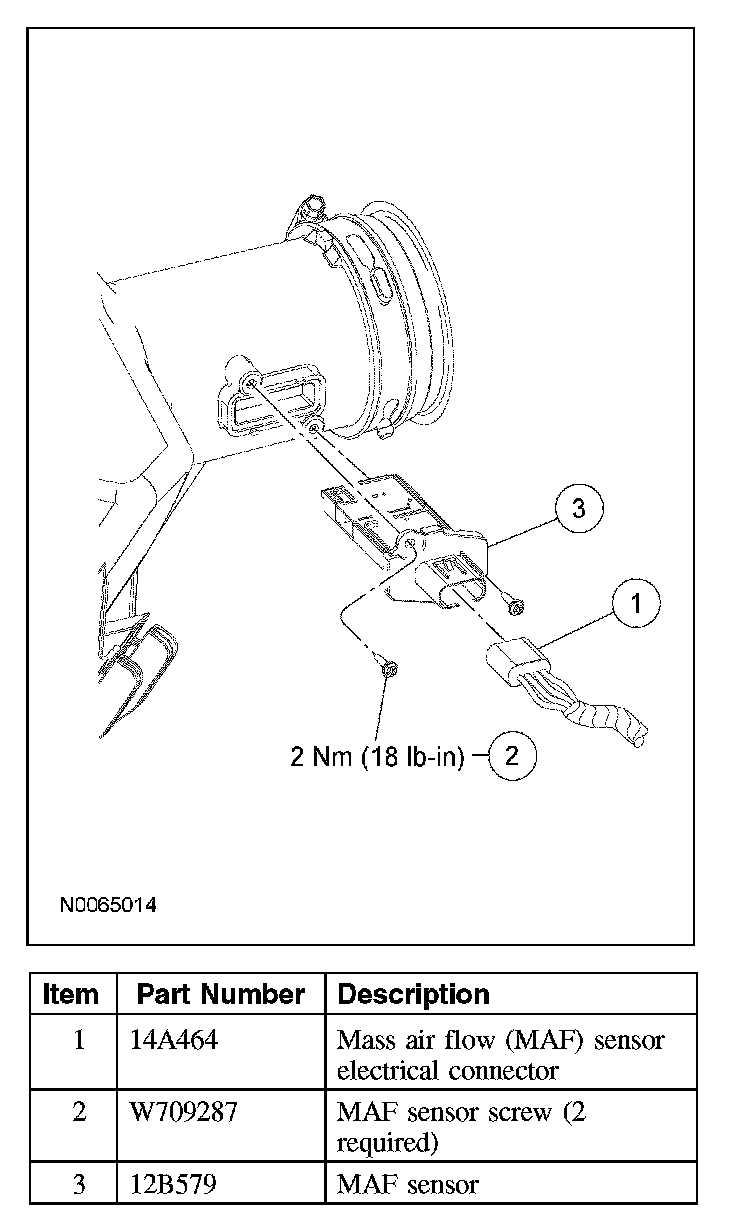 3

1

2 Nm (18 lb-in) 2

N0065014

| Item | Part Number | Description |
|---|---|---|
| 1 | 14A464 | Mass air flow (MAF) sensor electrical connector |
| 2 | W709287 | MAF sensor screw (2 required) |
| 3 | 12B579 | MAF sensor |