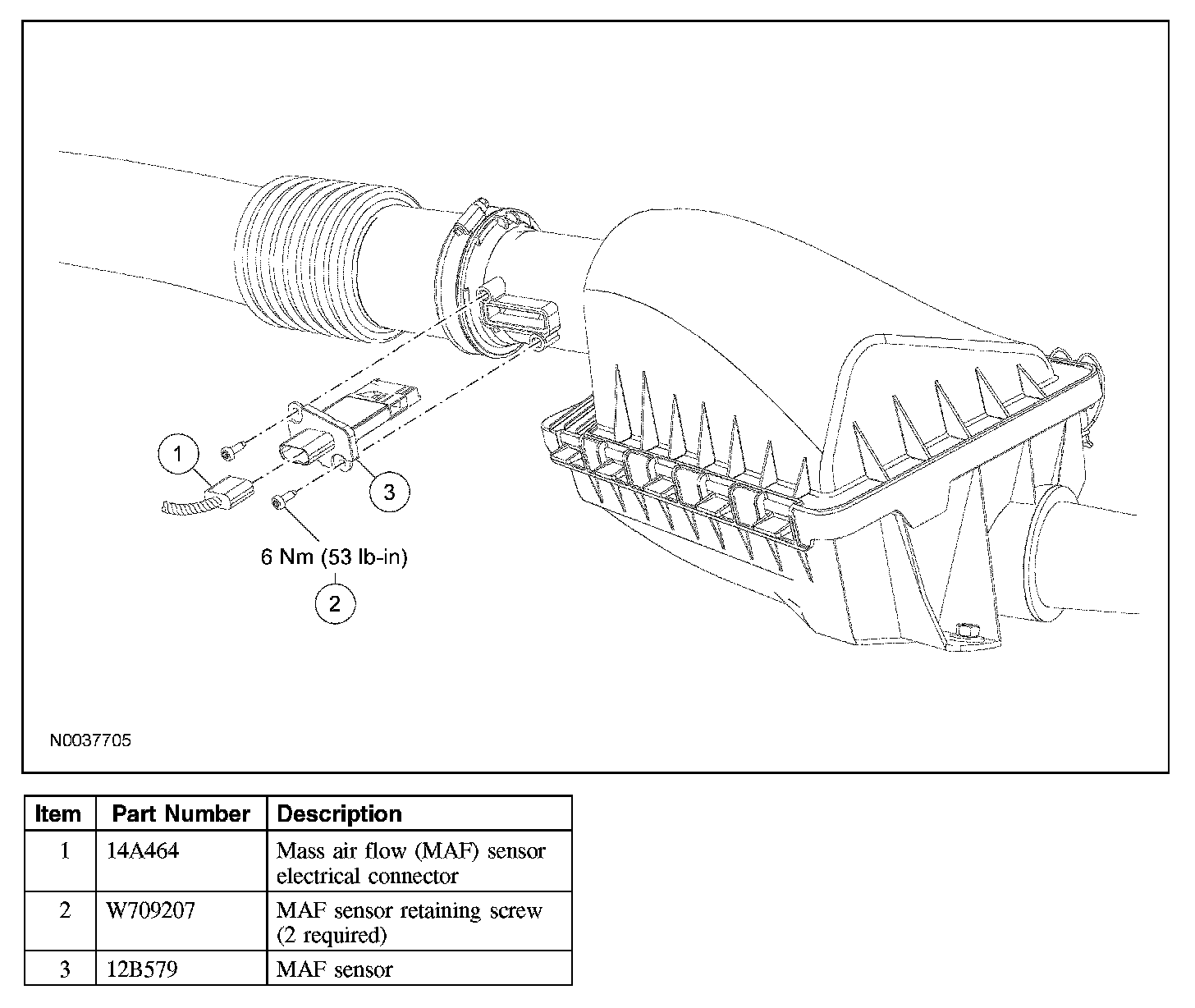 1

3

6 Nm (53 lb-in)

2

N0037705

| Item | Part Number | Description |
|---|---|---|
| 1 | 14A464 | Mass air flow (MAF) sensor electrical connector |
| 2 | W709207 | MAF sensor retaining screw (2 required) |
| 3 | 12B579 | MAF sensor |