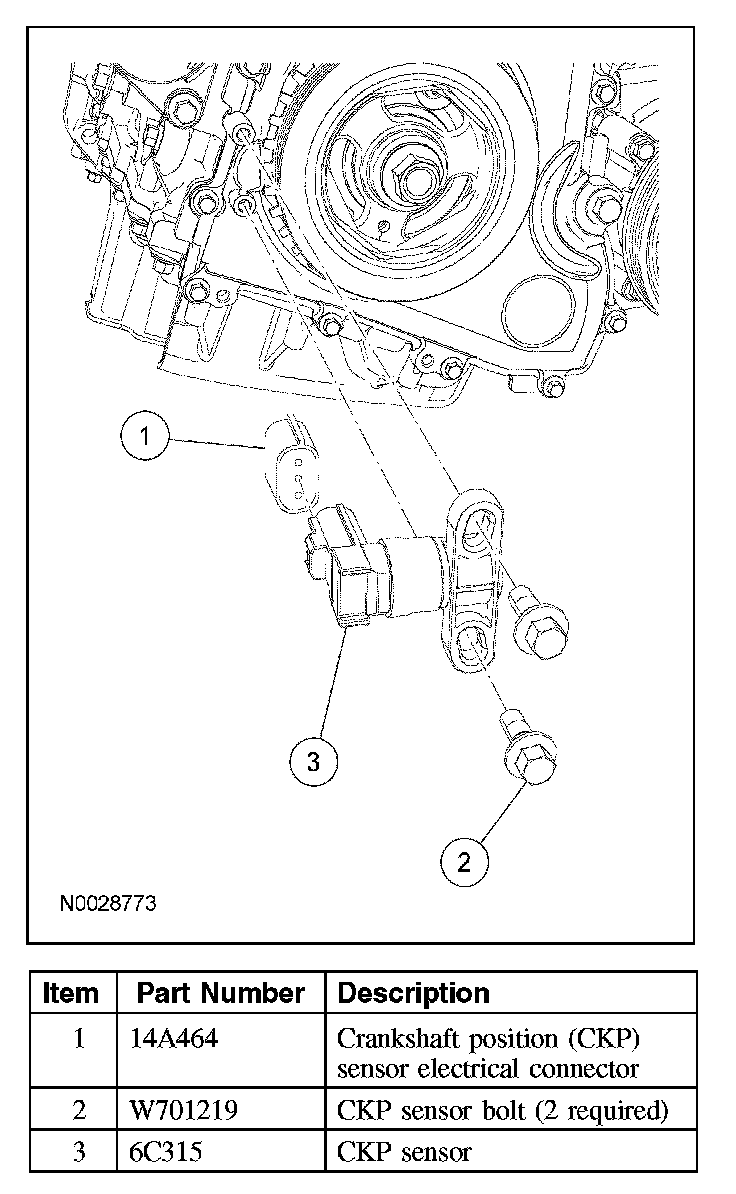 1

3

2

N0028773

| Item | Part Number | Description |
|---|---|---|
| 1 | 14A464 | Crankshaft position (CKP) sensor electrical connector |
| 2 | W701219 | CKP sensor bolt (2 required) |
| 3 | 6C315 | CKP sensor |