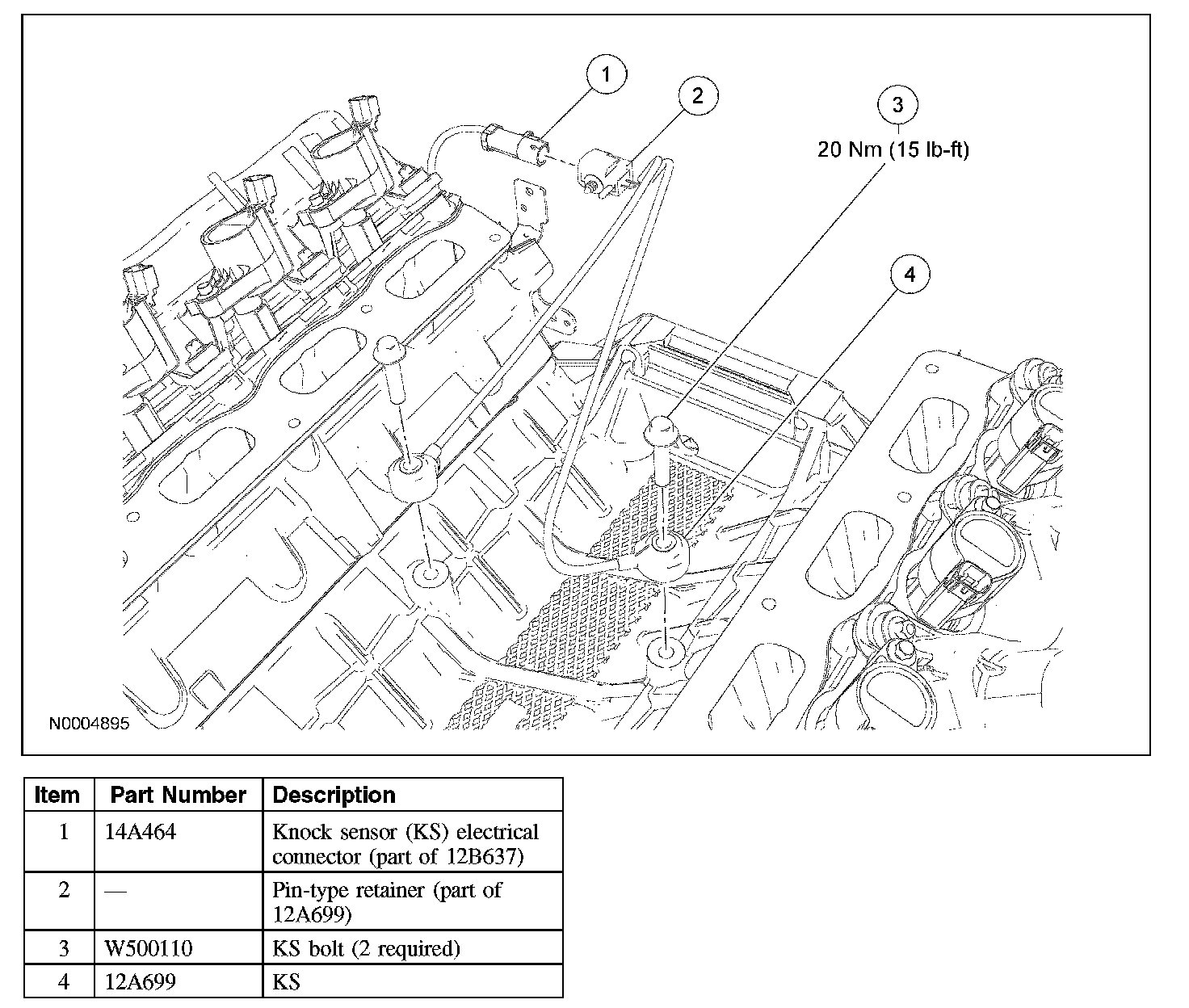 1

2

3

20 Nm (15 lb-ft)

4

N0004895

| Item | Part Number | Description |
|---|---|---|
| 1 | 14A464 | Knock sensor (KS) electrical connector (part of 12B637) |
| 2 | — | Pin-type retainer (part of 12A699) |
| 3 | W500110 | KS bolt (2 required) |
| 4 | 12A699 | KS |