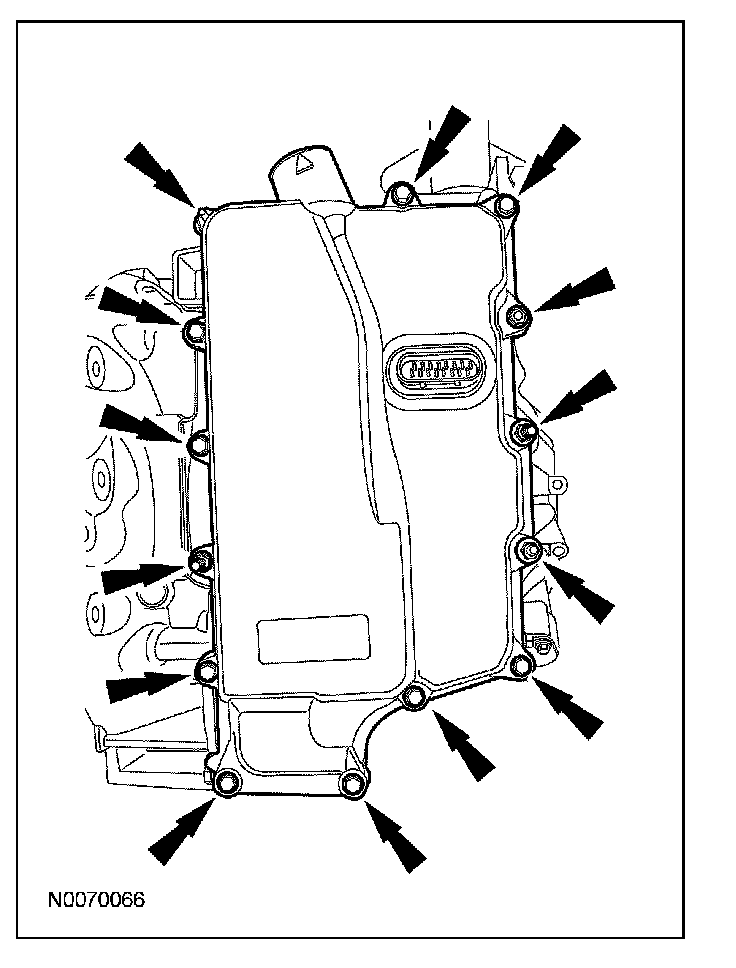 N0070066