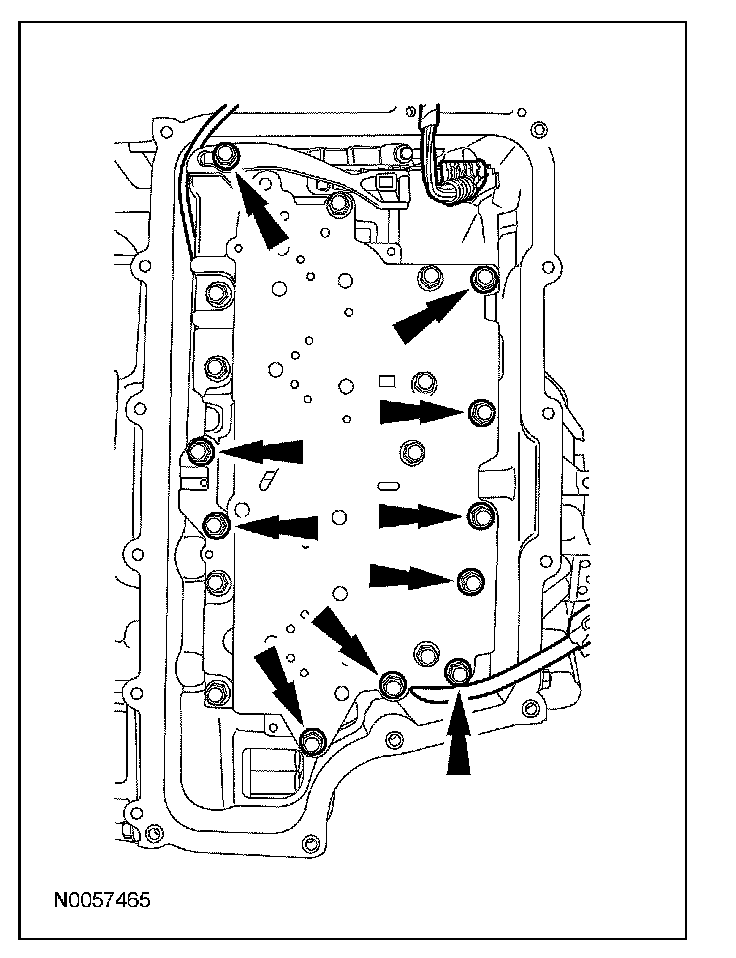 N0057465