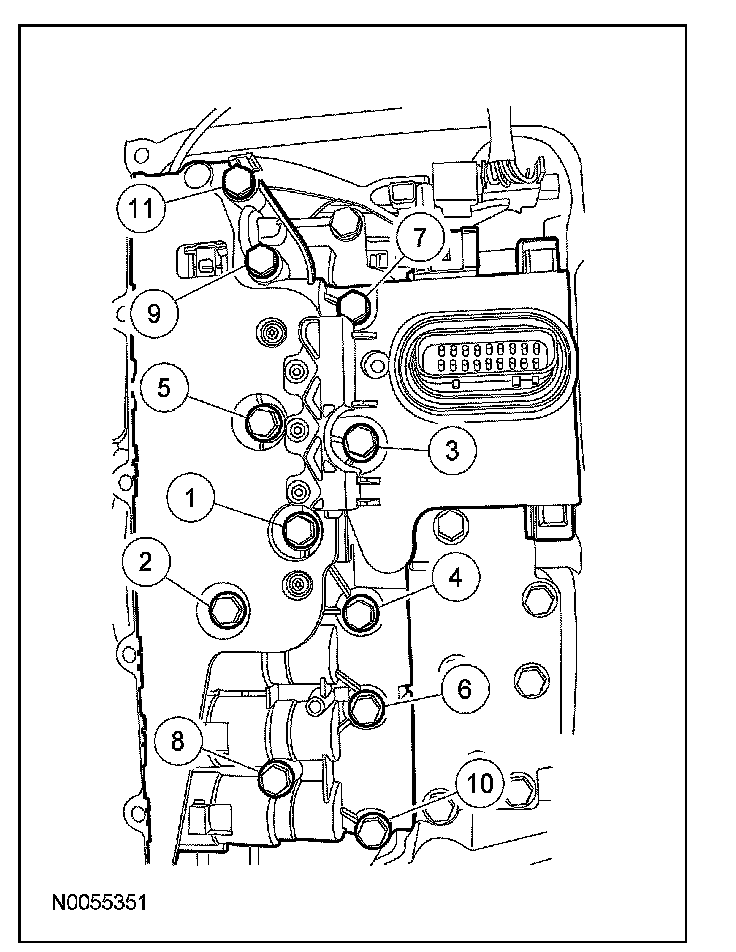 11
7
9
5
3
1
2
4
6
8
10
N0055351