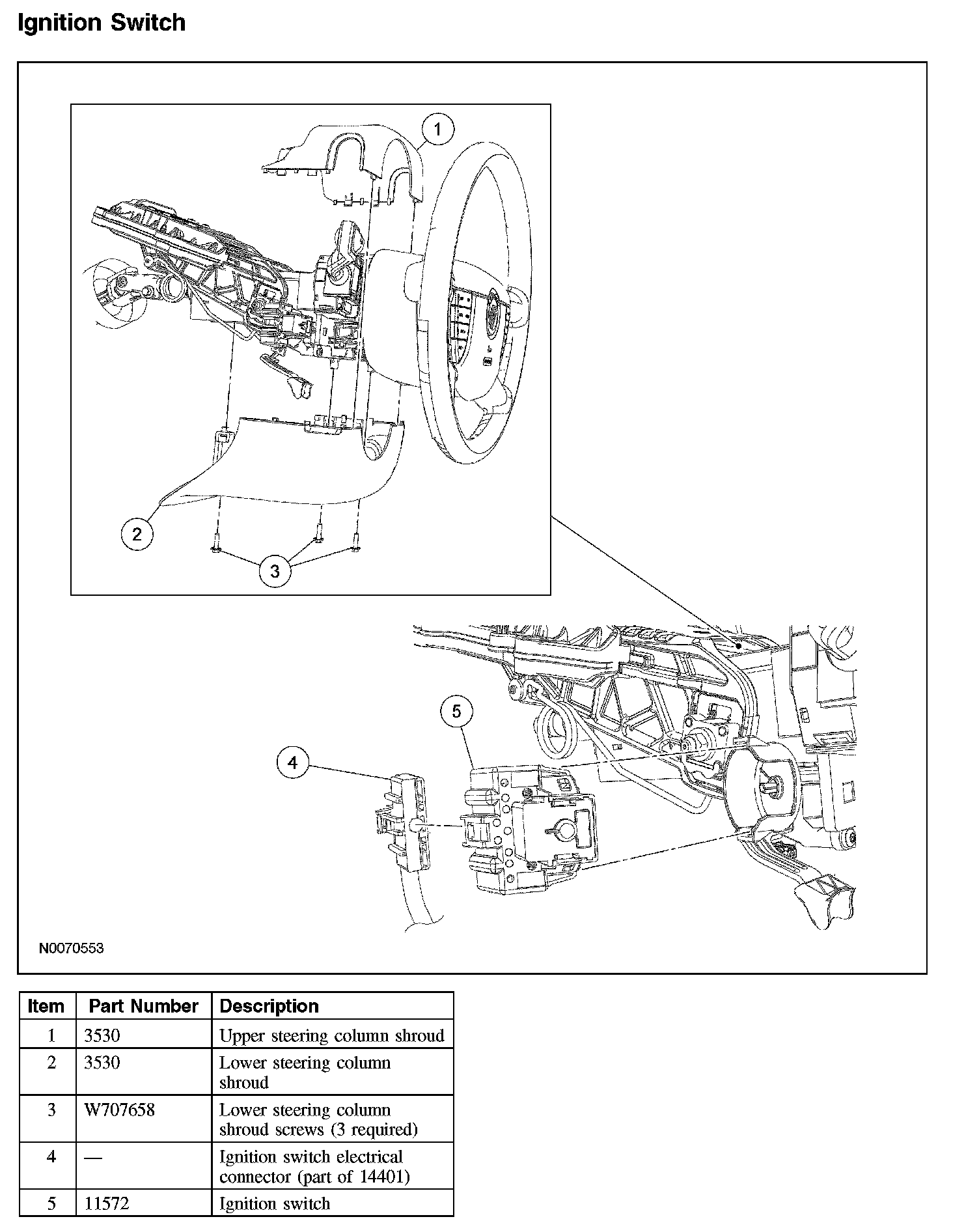 Ignition Switch

1

2

3

5

4

N0070553

| Item | Part Number | Description |
|---|---|---|
| 1 | 3530 | Upper steering column shroud |
| 2 | 3530 | Lower steering column shroud |
| 3 | W707658 | Lower steering column shroud screws (3 required) |
| 4 | — | Ignition switch electrical connector (part of 14401) |
| 5 | 11572 | Ignition switch |