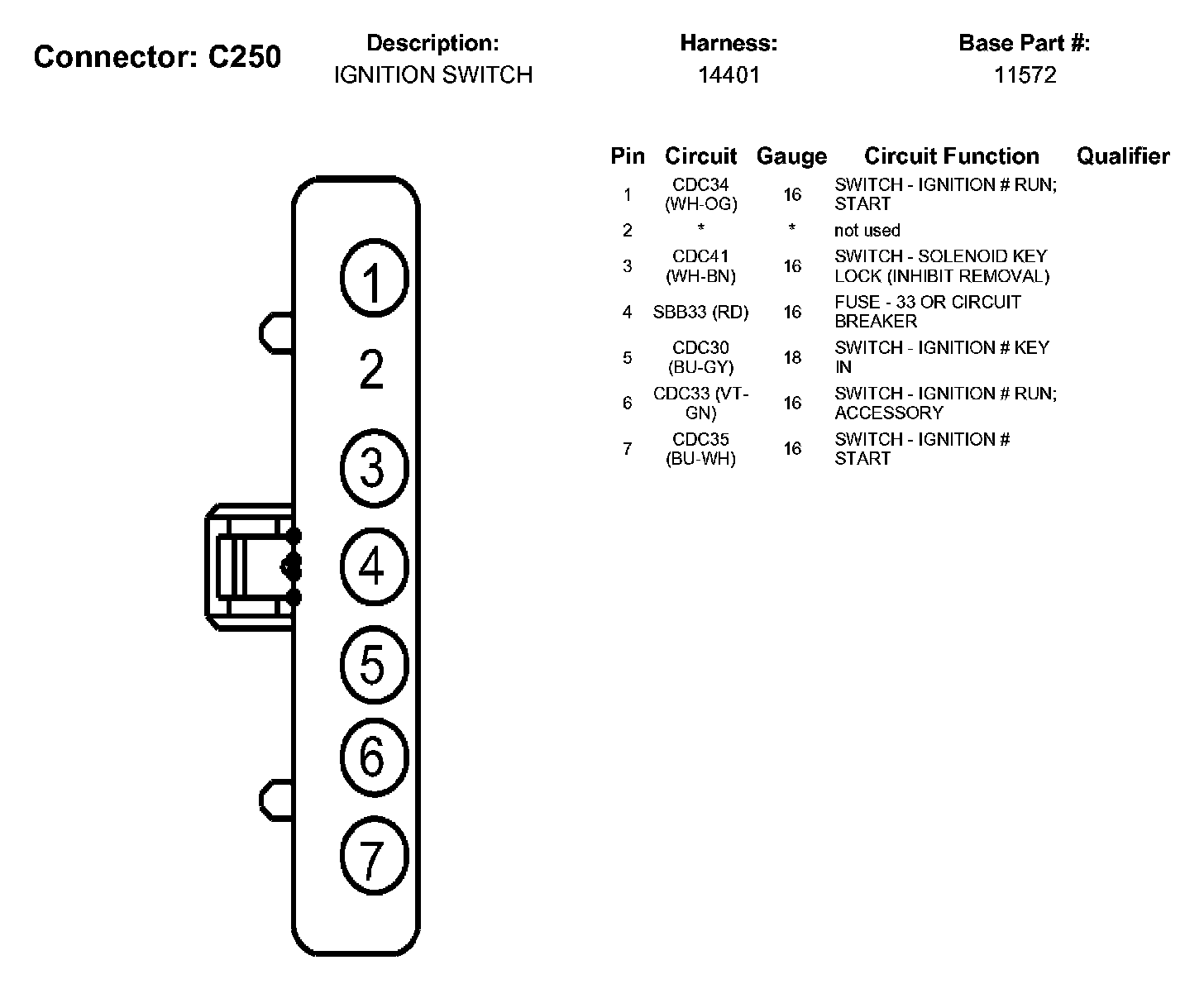 Connector: C250

Description:
IGNITION SWITCH

Harness:
14401

Base Part #:
11572

1
2
3
4
5
6
7

| Pin | Circuit | Gauge | Circuit Function | Qualifier |
|---|---|---|---|---|
| 1 | CDC34 (WH-OG) | 16 | SWITCH - IGNITION # RUN; START | |
| 2 | * | * | not used | |
| 3 | CDC41 (WH-BN) | 16 | SWITCH - SOLENOID KEY LOCK (INHIBIT REMOVAL) | |
| 4 | SBB33 (RD) | 16 | FUSE - 33 OR CIRCUIT BREAKER | |
| 5 | CDC30 (BU-GY) | 18 | SWITCH - IGNITION # KEY IN | |
| 6 | CDC33 (VT-GN) | 16 | SWITCH - IGNITION # RUN; ACCESSORY | |
| 7 | CDC35 (BU-WH) | 16 | SWITCH - IGNITION # START | |