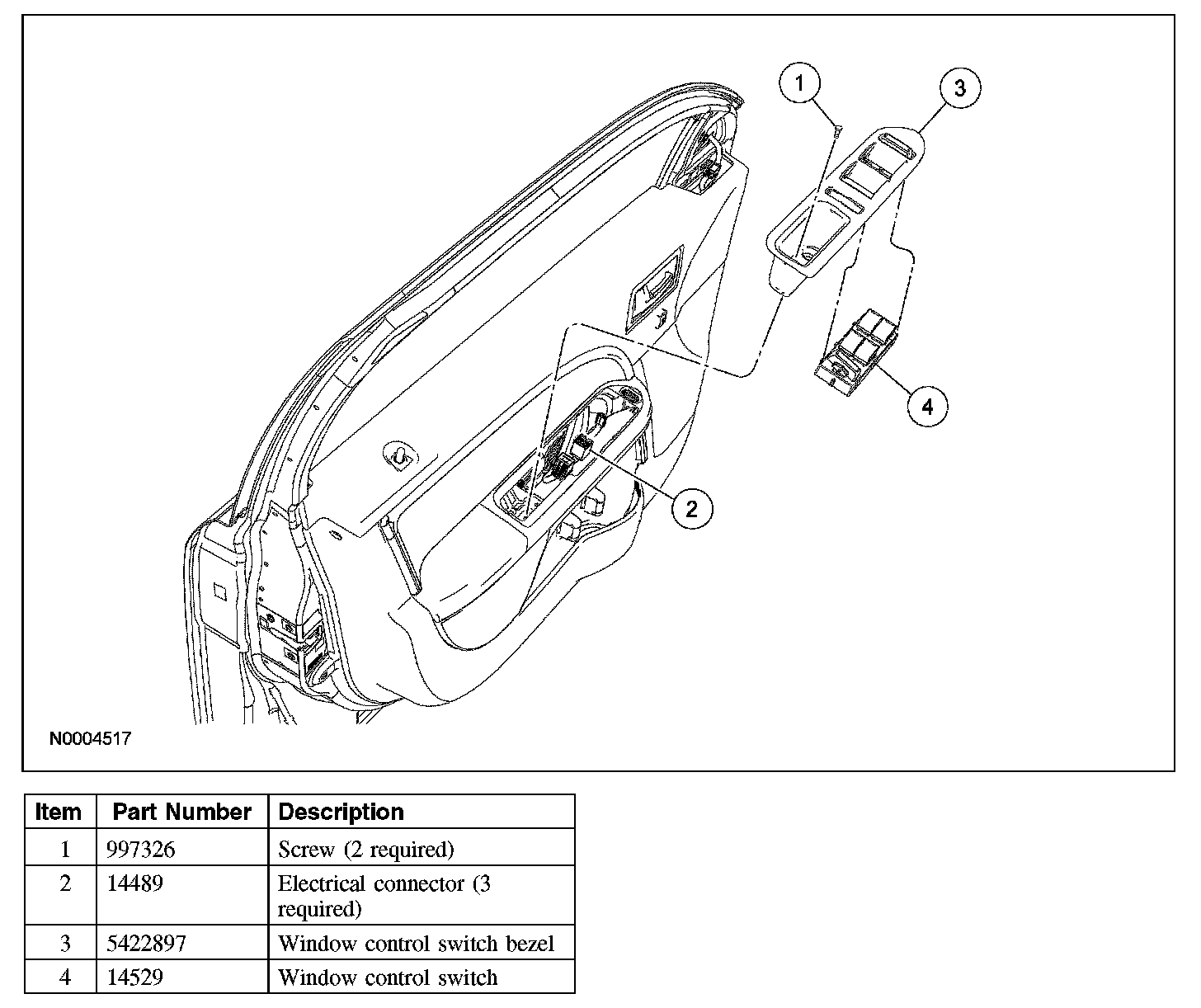 1
3
4
2
N0004517

| Item | Part Number | Description |
|---|---|---|
| 1 | 997326 | Screw (2 required) |
| 2 | 14489 | Electrical connector (3 required) |
| 3 | 5422897 | Window control switch bezel |
| 4 | 14529 | Window control switch |