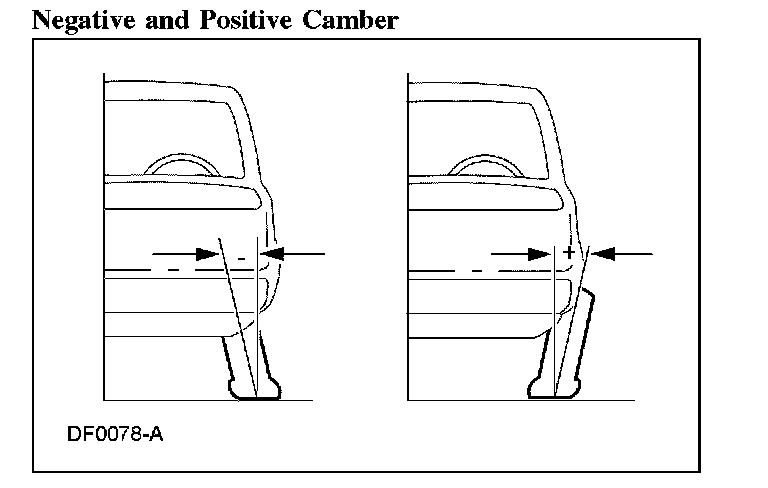 Negative and Positive Camber

-

+

DF0078-A