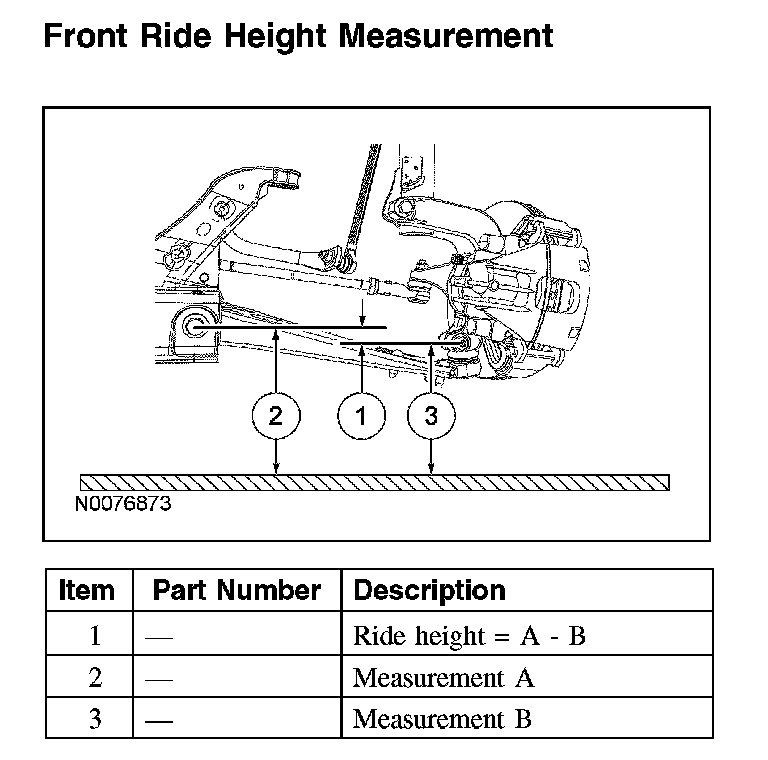 Front Ride Height Measurement

2
1
3
N0076873

| Item | Part Number | Description |
|---|---|---|
| 1 | — | Ride height = A - B |
| 2 | — | Measurement A |
| 3 | — | Measurement B |