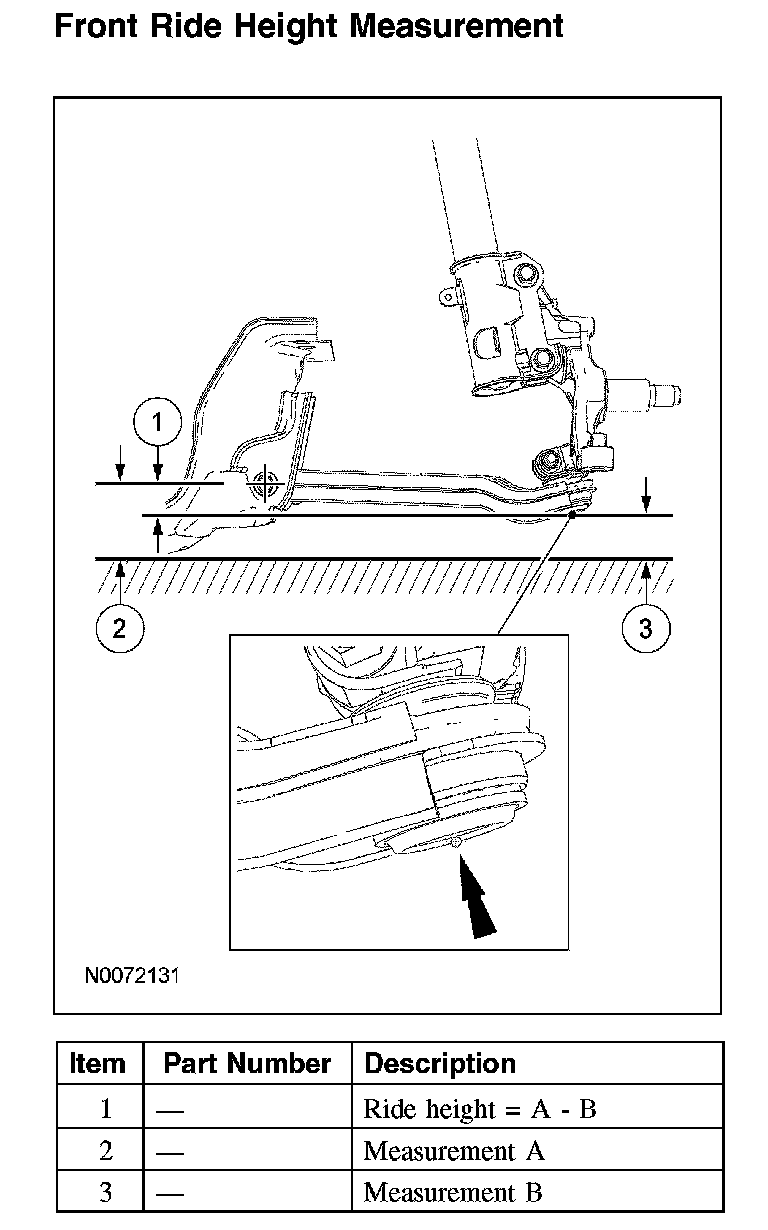 Front Ride Height Measurement

1

2

3

N0072131

| Item | Part Number | Description |
|---|---|---|
| 1 | — | Ride height = A - B |
| 2 | — | Measurement A |
| 3 | — | Measurement B |