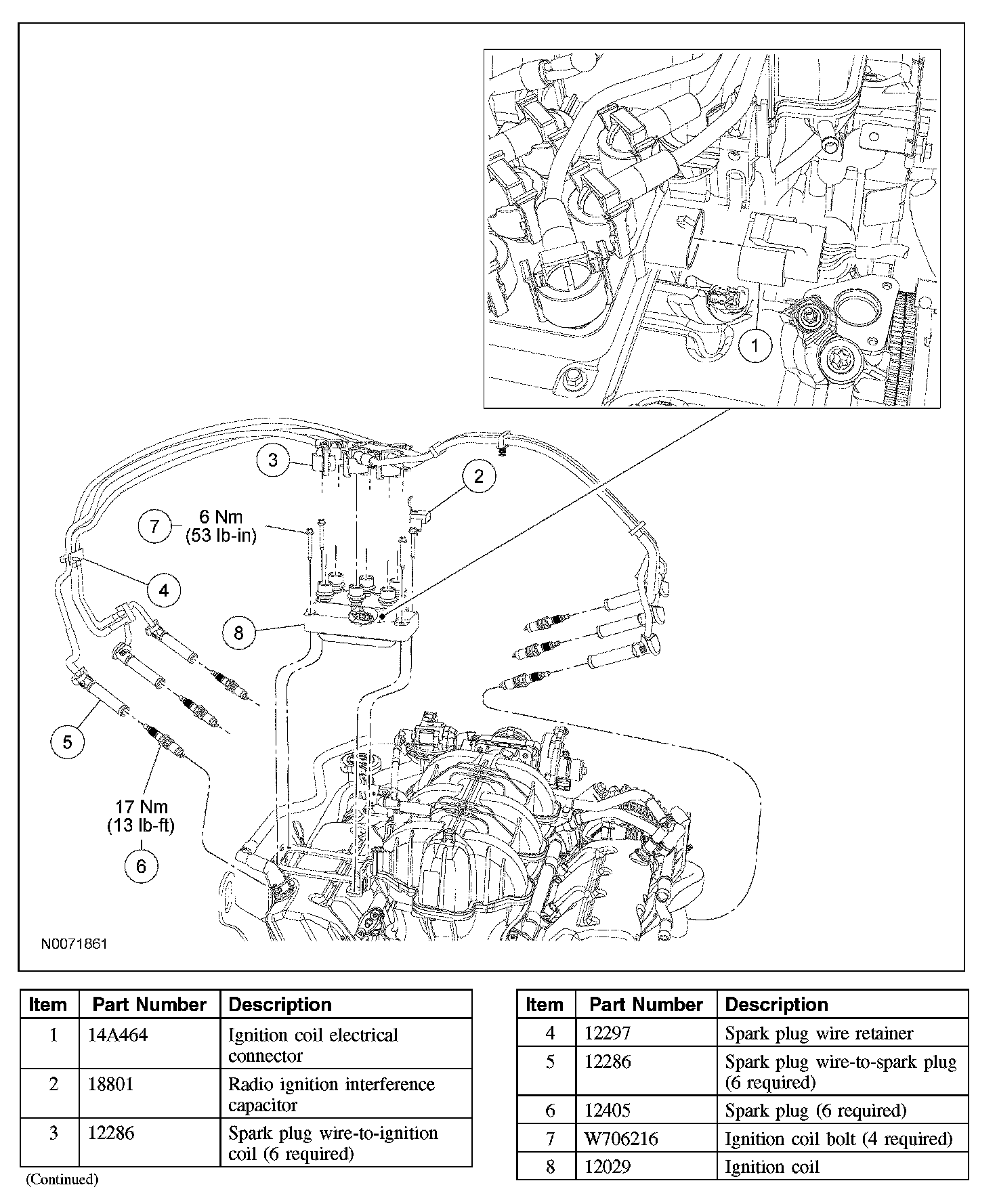 1

3

2

7 6 Nm (53 lb-in)

4

8

5

17 Nm (13 lb-ft)

6

N0071861

| Item | Part Number | Description |
|---|---|---|
| 1 | 14A464 | Ignition coil electrical connector |
| 2 | 18801 | Radio ignition interference capacitor |
| 3 | 12286 | Spark plug wire-to-ignition coil (6 required) |

(Continued)

| Item | Part Number | Description |
|---|---|---|
| 4 | 12297 | Spark plug wire retainer |
| 5 | 12286 | Spark plug wire-to-spark plug (6 required) |
| 6 | 12405 | Spark plug (6 required) |
| 7 | W706216 | Ignition coil bolt (4 required) |
| 8 | 12029 | Ignition coil |