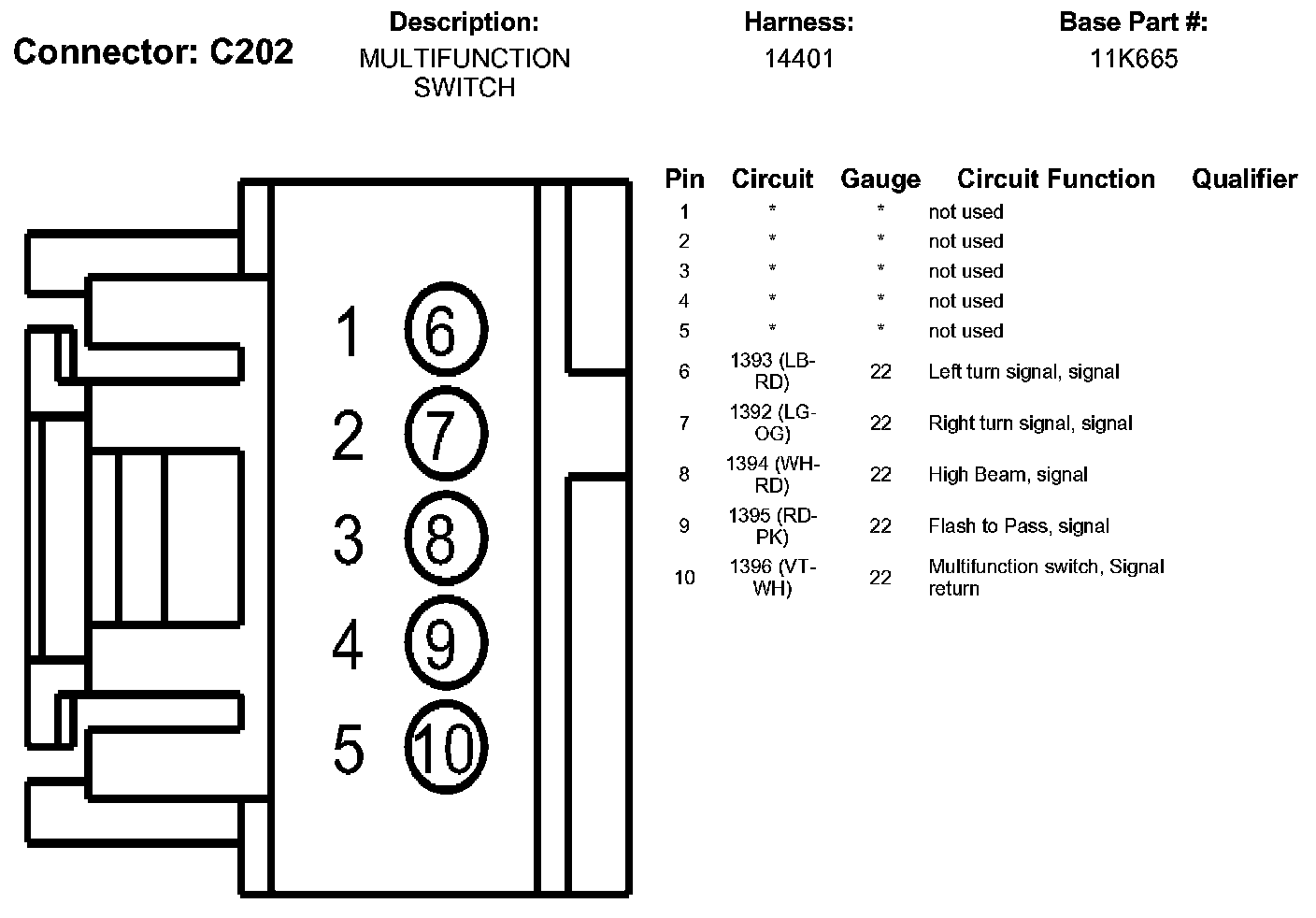 Connector: C202

Description:
MULTIFUNCTION SWITCH

Harness:
14401

Base Part #:
11K665

1
6
2
7
3
8
4
9
5
10

| Pin | Circuit | Gauge | Circuit Function | Qualifier |
|---|---|---|---|---|
| 1 | * | * | not used | |
| 2 | * | * | not used | |
| 3 | * | * | not used | |
| 4 | * | * | not used | |
| 5 | * | * | not used | |
| 6 | 1393 (LB-RD) | 22 | Left turn signal, signal | |
| 7 | 1392 (LG-OG) | 22 | Right turn signal, signal | |
| 8 | 1394 (WH-RD) | 22 | High Beam, signal | |
| 9 | 1395 (RD-PK) | 22 | Flash to Pass, signal | |
| 10 | 1396 (VT-WH) | 22 | Multifunction switch, Signal return | |