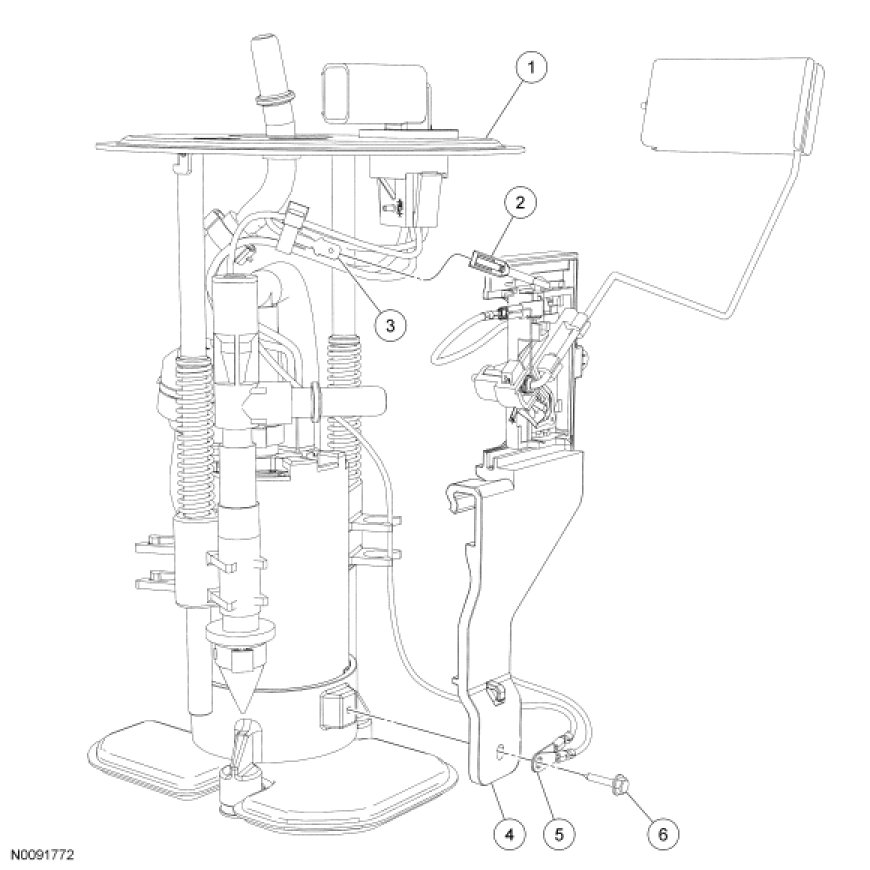 1
2
3
4
5
6
N0091772