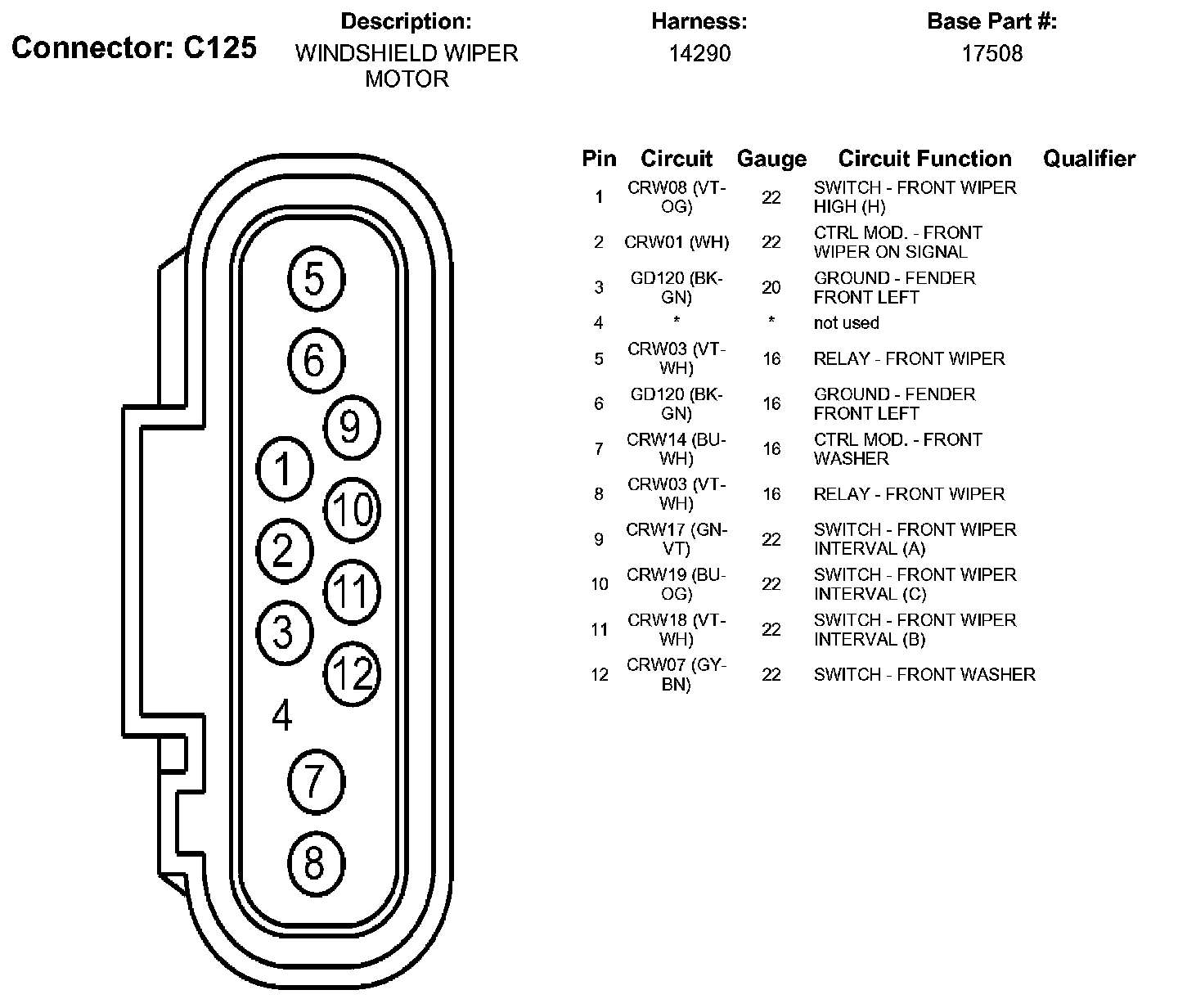 Connector: C125

Description:
WINDSHIELD WIPER MOTOR

Harness:
14290

Base Part #:
17508

5
6
9
1
10
2
11
3
12
4
7
8

| Pin | Circuit | Gauge | Circuit Function | Qualifier |
|---|---|---|---|---|
| 1 | CRW08 (VT-OG) | 22 | SWITCH - FRONT WIPER HIGH (H) | |
| 2 | CRW01 (WH) | 22 | CTRL MOD. - FRONT WIPER ON SIGNAL | |
| 3 | GD120 (BK-GN) | 20 | GROUND - FENDER FRONT LEFT | |
| 4 | * | * | not used | |
| 5 | CRW03 (VT-WH) | 16 | RELAY - FRONT WIPER | |
| 6 | GD120 (BK-GN) | 16 | GROUND - FENDER FRONT LEFT | |
| 7 | CRW14 (BU-WH) | 16 | CTRL MOD. - FRONT WASHER | |
| 8 | CRW03 (VT-WH) | 16 | RELAY - FRONT WIPER | |
| 9 | CRW17 (GN-VT) | 22 | SWITCH - FRONT WIPER INTERVAL (A) | |
| 10 | CRW19 (BU-OG) | 22 | SWITCH - FRONT WIPER INTERVAL (C) | |
| 11 | CRW18 (VT-WH) | 22 | SWITCH - FRONT WIPER INTERVAL (B) | |
| 12 | CRW07 (GY-BN) | 22 | SWITCH - FRONT WASHER | |