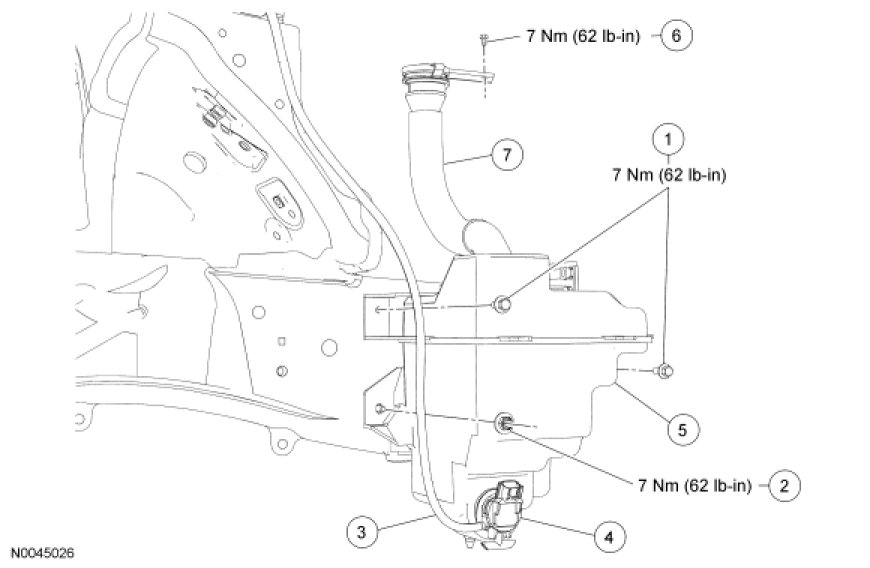 7 Nm (62 lb-in) 6

7

1
7 Nm (62 lb-in)

5

7 Nm (62 lb-in) 2

3

4

N0045026