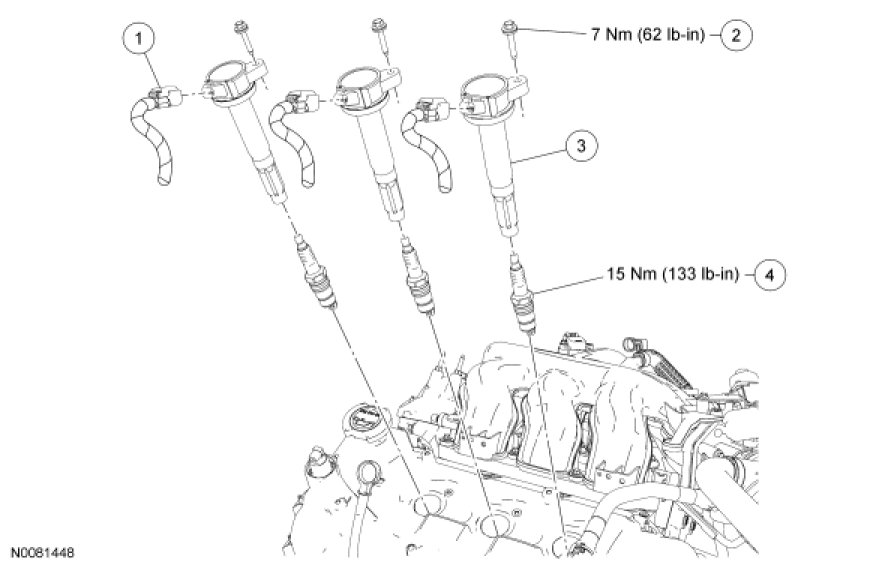 1

7 Nm (62 lb-in) 2

3

15 Nm (133 lb-in) 4

N0081448