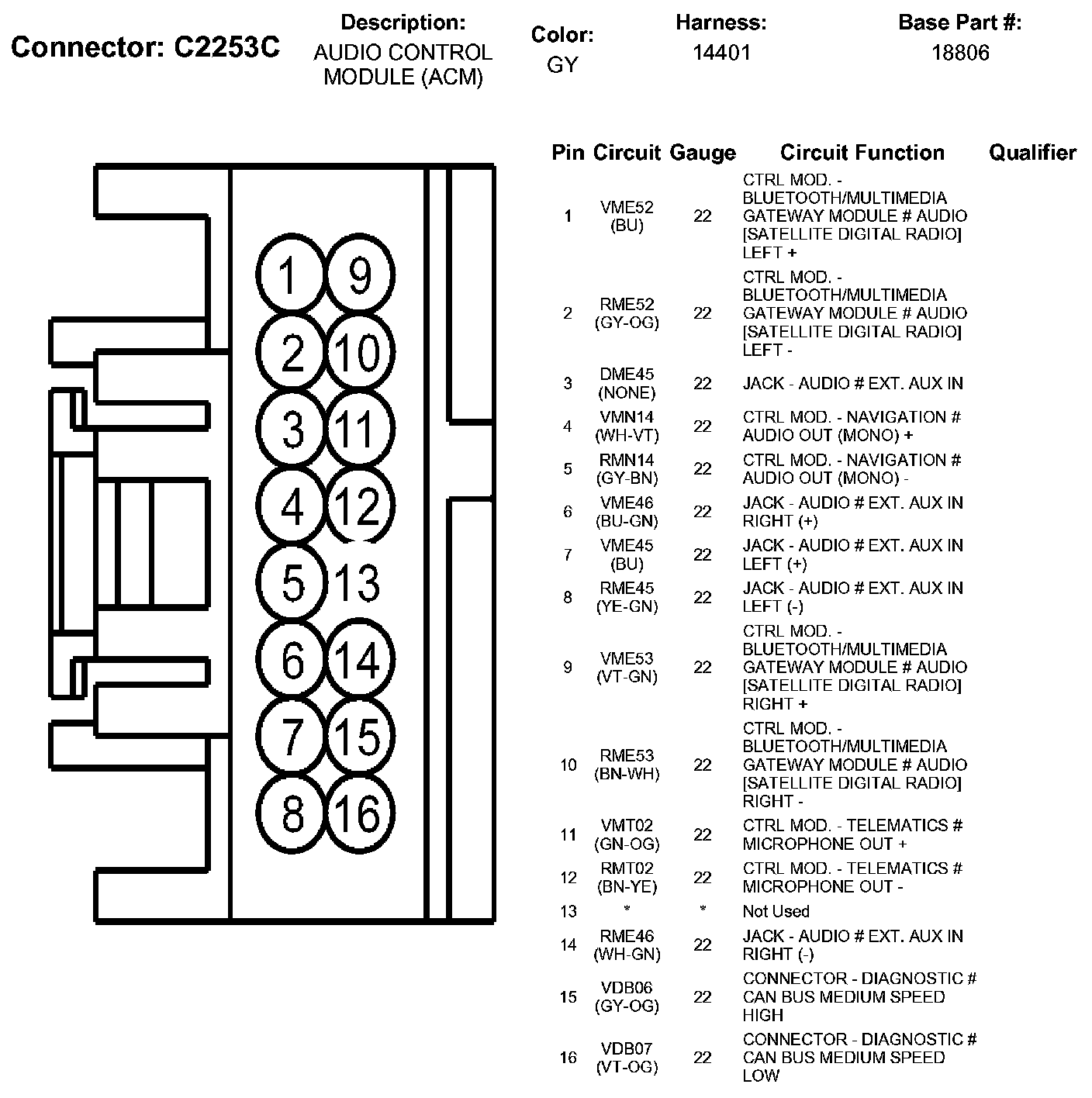 Connector: C2253C

Description:
AUDIO CONTROL MODULE (ACM)

Color:
GY

Harness:
14401

Base Part #:
18806

1 9
2 10
3 11
4 12
5 13
6 14
7 15
8 16

| Pin | Circuit | Gauge | Circuit Function | Qualifier |
|---|---|---|---|---|
| 1 | VME52 (BU) | 22 | CTRL MOD. - BLUETOOTH/MULTIMEDIA GATEWAY MODULE # AUDIO [SATELLITE DIGITAL RADIO] LEFT + | |
| 2 | RME52 (GY-OG) | 22 | CTRL MOD. - BLUETOOTH/MULTIMEDIA GATEWAY MODULE # AUDIO [SATELLITE DIGITAL RADIO] LEFT - | |
| 3 | DME45 (NONE) | 22 | JACK - AUDIO # EXT. AUX IN | |
| 4 | VMN14 (WH-VT) | 22 | CTRL MOD. - NAVIGATION # AUDIO OUT (MONO) + | |
| 5 | RMN14 (GY-BN) | 22 | CTRL MOD. - NAVIGATION # AUDIO OUT (MONO) - | |
| 6 | VME46 (BU-GN) | 22 | JACK - AUDIO # EXT. AUX IN RIGHT (+) | |
| 7 | VME45 (BU) | 22 | JACK - AUDIO # EXT. AUX IN LEFT (+) | |
| 8 | RME45 (YE-GN) | 22 | JACK - AUDIO # EXT. AUX IN LEFT (-) | |
| 9 | VME53 (VT-GN) | 22 | CTRL MOD. - BLUETOOTH/MULTIMEDIA GATEWAY MODULE # AUDIO [SATELLITE DIGITAL RADIO] RIGHT + | |
| 10 | RME53 (BN-WH) | 22 | CTRL MOD. - BLUETOOTH/MULTIMEDIA GATEWAY MODULE # AUDIO [SATELLITE DIGITAL RADIO] RIGHT - | |
| 11 | VMT02 (GN-OG) | 22 | CTRL MOD. - TELEMATICS # MICROPHONE OUT + | |
| 12 | RMT02 (BN-YE) | 22 | CTRL MOD. - TELEMATICS # MICROPHONE OUT - | |
| 13 | * | * | Not Used | |
| 14 | RME46 (WH-GN) | 22 | JACK - AUDIO # EXT. AUX IN RIGHT (-) | |
| 15 | VDB06 (GY-OG) | 22 | CONNECTOR - DIAGNOSTIC # CAN BUS MEDIUM SPEED HIGH | |
| 16 | VDB07 (VT-OG) | 22 | CONNECTOR - DIAGNOSTIC # CAN BUS MEDIUM SPEED LOW | |