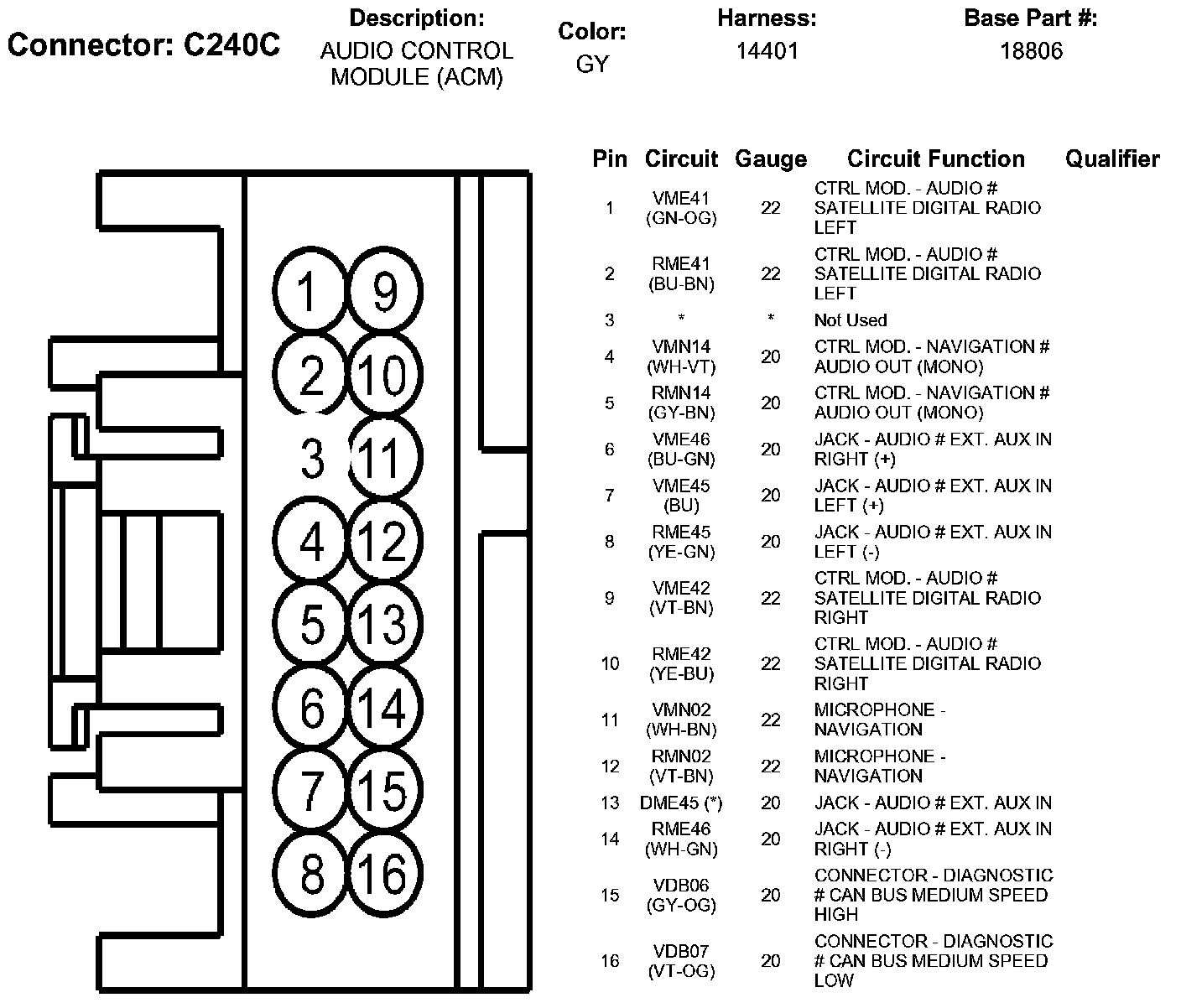 Connector: C240C

Description:
AUDIO CONTROL MODULE (ACM)

Color:
GY

Harness:
14401

Base Part #:
18806

1 9
2 10
3 11
4 12
5 13
6 14
7 15
8 16

| Pin | Circuit | Gauge | Circuit Function | Qualifier |
|---|---|---|---|---|
| 1 | VME41 (GN-OG) | 22 | CTRL MOD. - AUDIO # SATELLITE DIGITAL RADIO LEFT | |
| 2 | RME41 (BU-BN) | 22 | CTRL MOD. - AUDIO # SATELLITE DIGITAL RADIO LEFT | |
| 3 | * | * | Not Used | |
| 4 | VMN14 (WH-VT) | 20 | CTRL MOD. - NAVIGATION # AUDIO OUT (MONO) | |
| 5 | RMN14 (GY-BN) | 20 | CTRL MOD. - NAVIGATION # AUDIO OUT (MONO) | |
| 6 | VME46 (BU-GN) | 20 | JACK - AUDIO # EXT. AUX IN RIGHT (+) | |
| 7 | VME45 (BU) | 20 | JACK - AUDIO # EXT. AUX IN LEFT (+) | |
| 8 | RME45 (YE-GN) | 20 | JACK - AUDIO # EXT. AUX IN LEFT (-) | |
| 9 | VME42 (VT-BN) | 22 | CTRL MOD. - AUDIO # SATELLITE DIGITAL RADIO RIGHT | |
| 10 | RME42 (YE-BU) | 22 | CTRL MOD. - AUDIO # SATELLITE DIGITAL RADIO RIGHT | |
| 11 | VMN02 (WH-BN) | 22 | MICROPHONE - NAVIGATION | |
| 12 | RMN02 (VT-BN) | 22 | MICROPHONE - NAVIGATION | |
| 13 | DME45 (*) | 20 | JACK - AUDIO # EXT. AUX IN | |
| 14 | RME46 (WH-GN) | 20 | JACK - AUDIO # EXT. AUX IN RIGHT (-) | |
| 15 | VDB06 (GY-OG) | 20 | CONNECTOR - DIAGNOSTIC # CAN BUS MEDIUM SPEED HIGH | |
| 16 | VDB07 (VT-OG) | 20 | CONNECTOR - DIAGNOSTIC # CAN BUS MEDIUM SPEED LOW | |