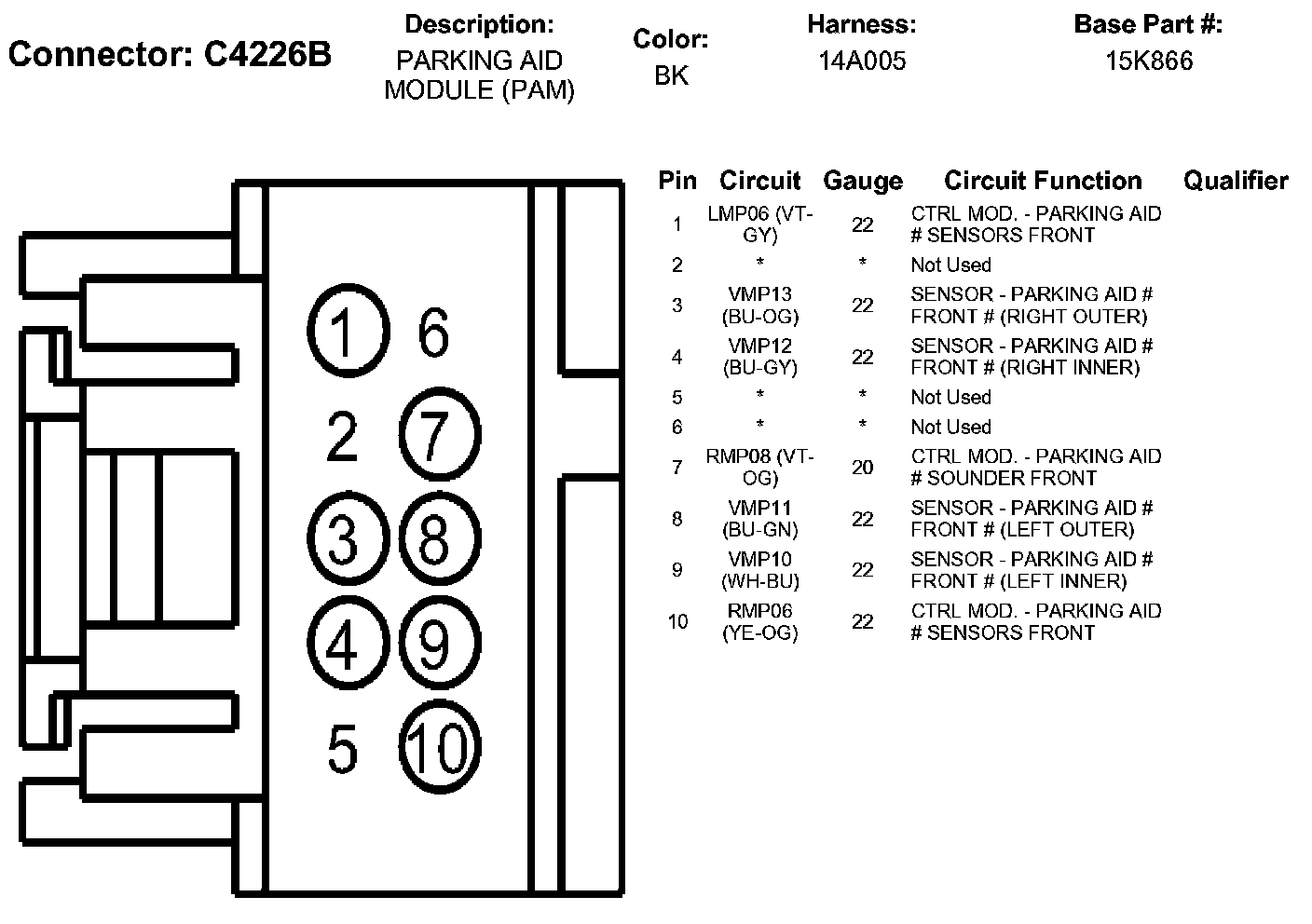 Connector: C4226B

Description:
PARKING AID MODULE (PAM)

Color:
BK

Harness:
14A005

Base Part #:
15K866

1 6
2 7
3 8
4 9
5 10

| Pin | Circuit | Gauge | Circuit Function | Qualifier |
|---|---|---|---|---|
| 1 | LMP06 (VT-GY) | 22 | CTRL MOD. - PARKING AID # SENSORS FRONT | |
| 2 | * | * | Not Used | |
| 3 | VMP13 (BU-OG) | 22 | SENSOR - PARKING AID # FRONT # (RIGHT OUTER) | |
| 4 | VMP12 (BU-GY) | 22 | SENSOR - PARKING AID # FRONT # (RIGHT INNER) | |
| 5 | * | * | Not Used | |
| 6 | * | * | Not Used | |
| 7 | RMP08 (VT-OG) | 20 | CTRL MOD. - PARKING AID # SOUNDER FRONT | |
| 8 | VMP11 (BU-GN) | 22 | SENSOR - PARKING AID # FRONT # (LEFT OUTER) | |
| 9 | VMP10 (WH-BU) | 22 | SENSOR - PARKING AID # FRONT # (LEFT INNER) | |
| 10 | RMP06 (YE-OG) | 22 | CTRL MOD. - PARKING AID # SENSORS FRONT | |