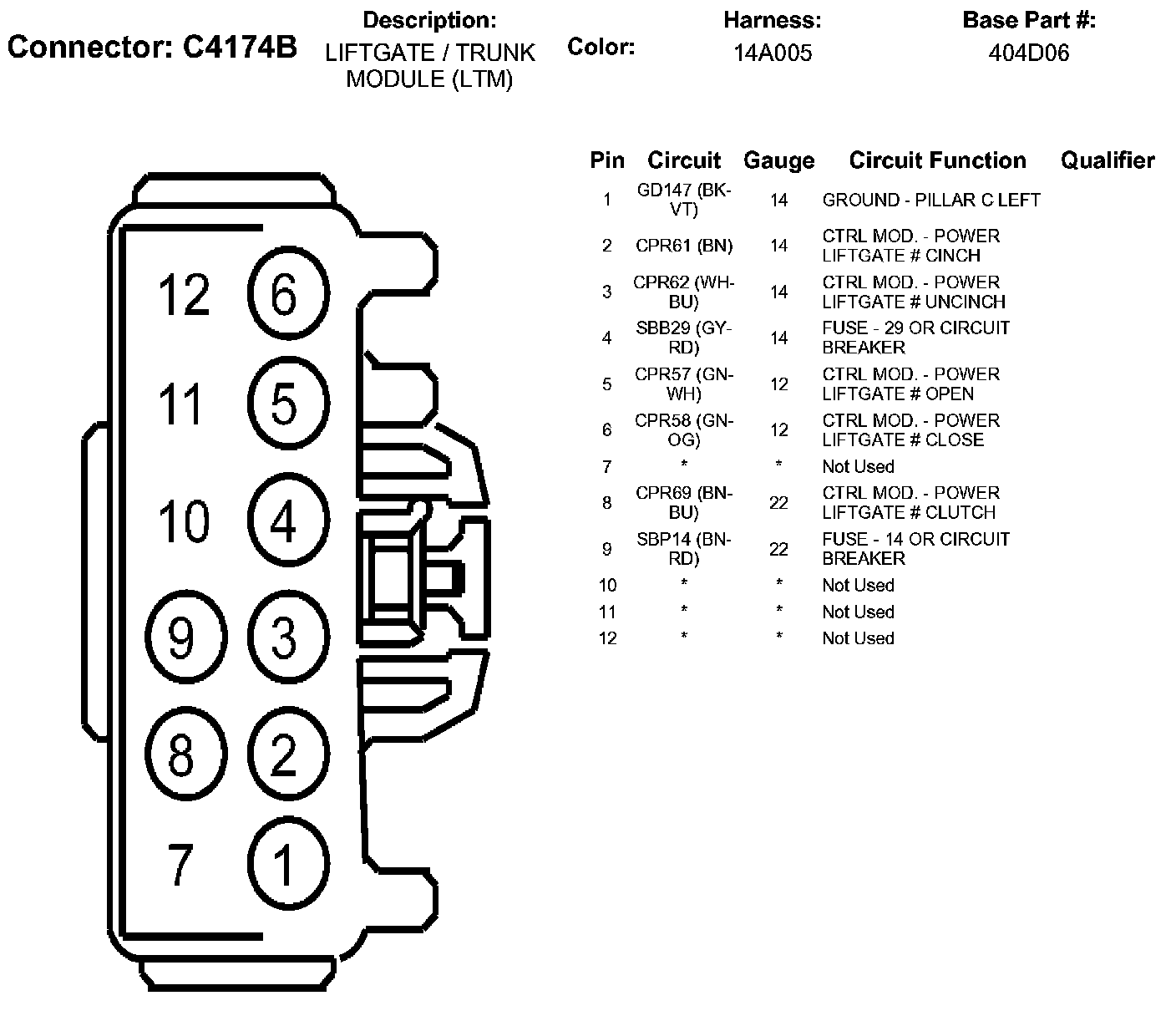 Connector: C4174B

Description:
LIFTGATE / TRUNK MODULE (LTM)

Color:

Harness:
14A005

Base Part #:
404D06

12 6
11 5
10 4
9 3
8 2
7 1

| Pin | Circuit | Gauge | Circuit Function | Qualifier |
|---|---|---|---|---|
| 1 | GD147 (BK-VT) | 14 | GROUND - PILLAR C LEFT | |
| 2 | CPR61 (BN) | 14 | CTRL MOD. - POWER LIFTGATE # CINCH | |
| 3 | CPR62 (WH-BU) | 14 | CTRL MOD. - POWER LIFTGATE # UNCINCH | |
| 4 | SBB29 (GY-RD) | 14 | FUSE - 29 OR CIRCUIT BREAKER | |
| 5 | CPR57 (GN-WH) | 12 | CTRL MOD. - POWER LIFTGATE # OPEN | |
| 6 | CPR58 (GN-OG) | 12 | CTRL MOD. - POWER LIFTGATE # CLOSE | |
| 7 | * | * | Not Used | |
| 8 | CPR69 (BN-BU) | 22 | CTRL MOD. - POWER LIFTGATE # CLUTCH | |
| 9 | SBP14 (BN-RD) | 22 | FUSE - 14 OR CIRCUIT BREAKER | |
| 10 | * | * | Not Used | |
| 11 | * | * | Not Used | |
| 12 | * | * | Not Used | |