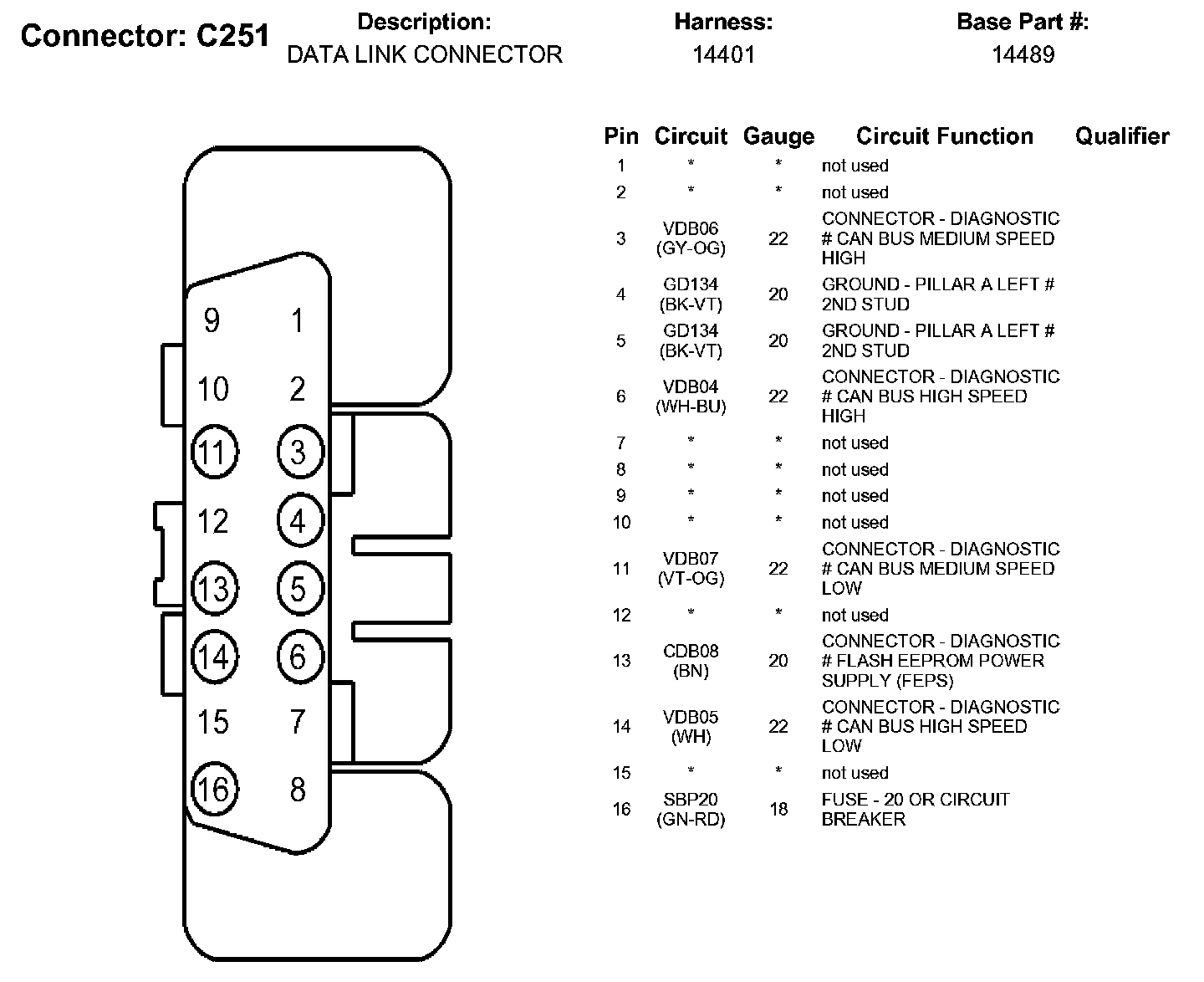 Connector: C251

Description:
DATA LINK CONNECTOR

Harness:
14401

Base Part #:
14489

9 1
10 2
11 3
12 4
13 5
14 6
15 7
16 8

| Pin | Circuit | Gauge | Circuit Function | Qualifier |
|---|---|---|---|---|
| 1 | * | * | not used | |
| 2 | * | * | not used | |
| 3 | VDB06 (GY-OG) | 22 | CONNECTOR - DIAGNOSTIC # CAN BUS MEDIUM SPEED HIGH | |
| 4 | GD134 (BK-VT) | 20 | GROUND - PILLAR A LEFT # 2ND STUD | |
| 5 | GD134 (BK-VT) | 20 | GROUND - PILLAR A LEFT # 2ND STUD | |
| 6 | VDB04 (WH-BU) | 22 | CONNECTOR - DIAGNOSTIC # CAN BUS HIGH SPEED HIGH | |
| 7 | * | * | not used | |
| 8 | * | * | not used | |
| 9 | * | * | not used | |
| 10 | * | * | not used | |
| 11 | VDB07 (VT-OG) | 22 | CONNECTOR - DIAGNOSTIC # CAN BUS MEDIUM SPEED LOW | |
| 12 | * | * | not used | |
| 13 | CDB08 (BN) | 20 | CONNECTOR - DIAGNOSTIC # FLASH EEPROM POWER SUPPLY (FEPS) | |
| 14 | VDB05 (WH) | 22 | CONNECTOR - DIAGNOSTIC # CAN BUS HIGH SPEED LOW | |
| 15 | * | * | not used | |
| 16 | SBP20 (GN-RD) | 18 | FUSE - 20 OR CIRCUIT BREAKER | |