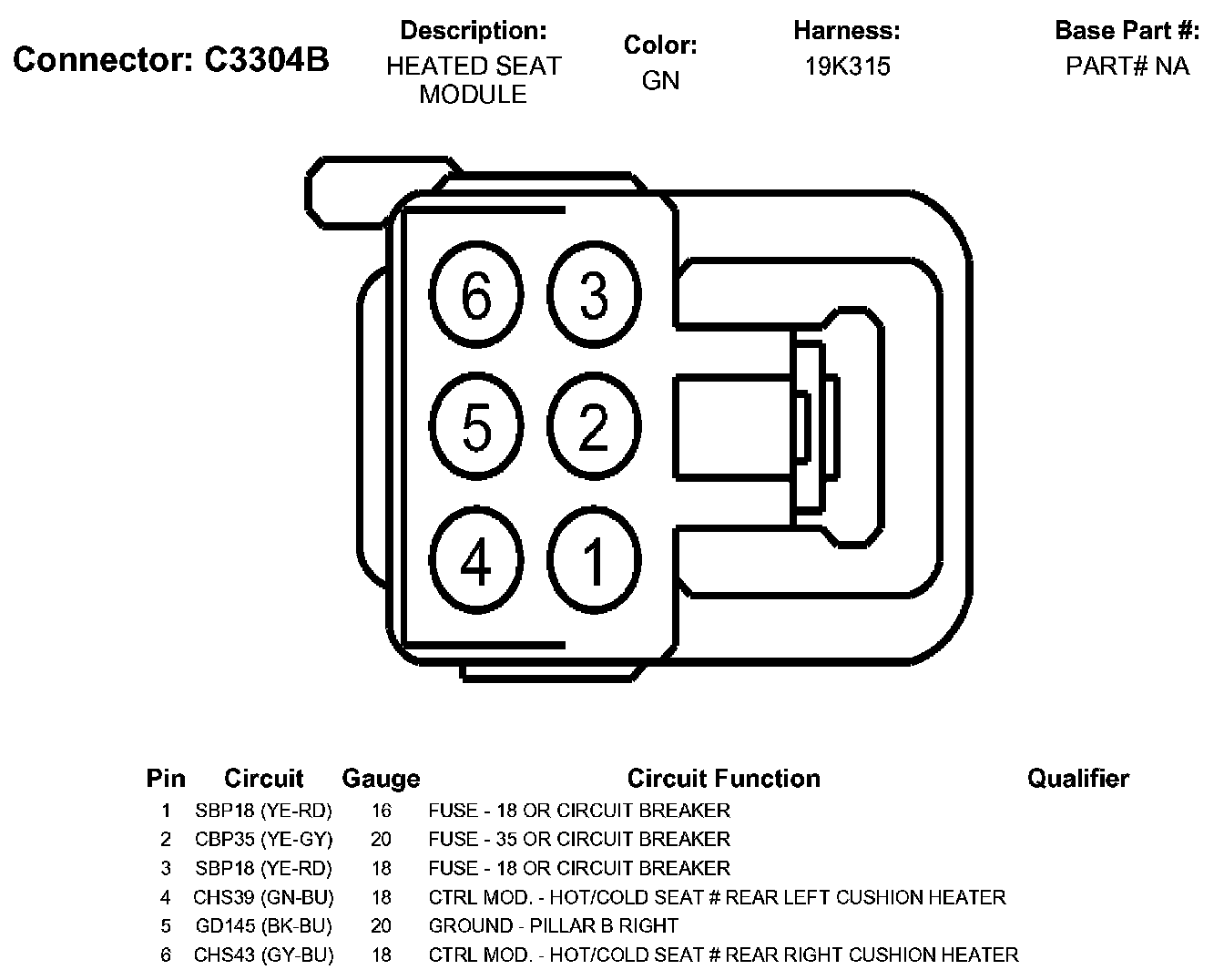 Connector: C3304B

Description:
HEATED SEAT MODULE

Color:
GN

Harness:
19K315

Base Part #:
PART# NA

6
3
5
2
4
1

| Pin | Circuit | Gauge | Circuit Function | Qualifier |
|---|---|---|---|---|
| 1 | SBP18 (YE-RD) | 16 | FUSE - 18 OR CIRCUIT BREAKER | |
| 2 | CBP35 (YE-GY) | 20 | FUSE - 35 OR CIRCUIT BREAKER | |
| 3 | SBP18 (YE-RD) | 18 | FUSE - 18 OR CIRCUIT BREAKER | |
| 4 | CHS39 (GN-BU) | 18 | CTRL MOD. - HOT/COLD SEAT # REAR LEFT CUSHION HEATER | |
| 5 | GD145 (BK-BU) | 20 | GROUND - PILLAR B RIGHT | |
| 6 | CHS43 (GY-BU) | 18 | CTRL MOD. - HOT/COLD SEAT # REAR RIGHT CUSHION HEATER | |